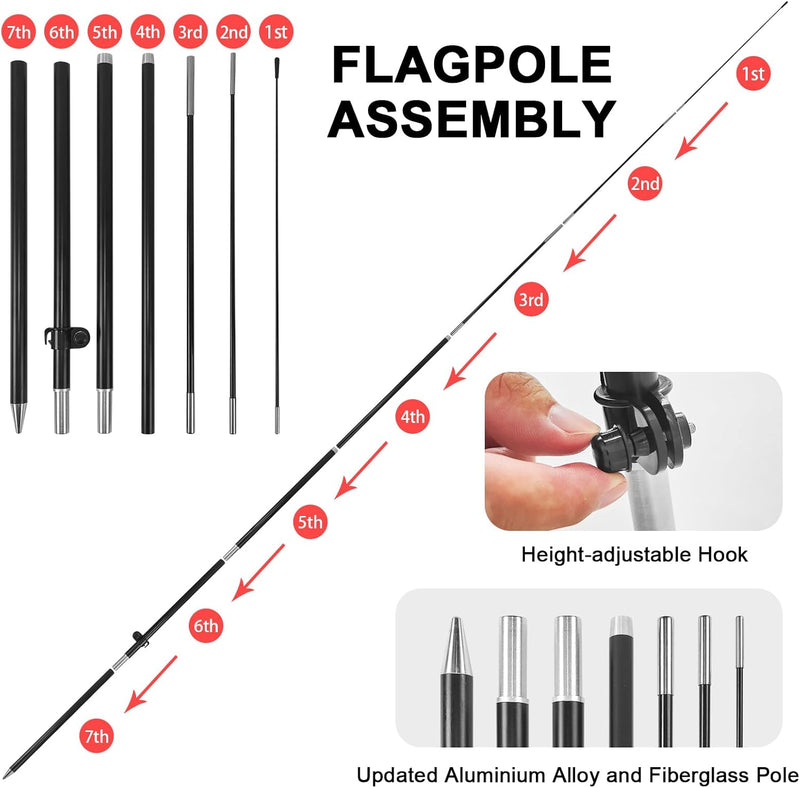 7th 6th 5th 4th 3rd 2nd 1st

FLAGPOLE ASSEMBLY

1st

2nd

3rd

4th

5th

6th

7th

Height-adjustable Hook

Updated Aluminium Alloy and Fiberglass Pole