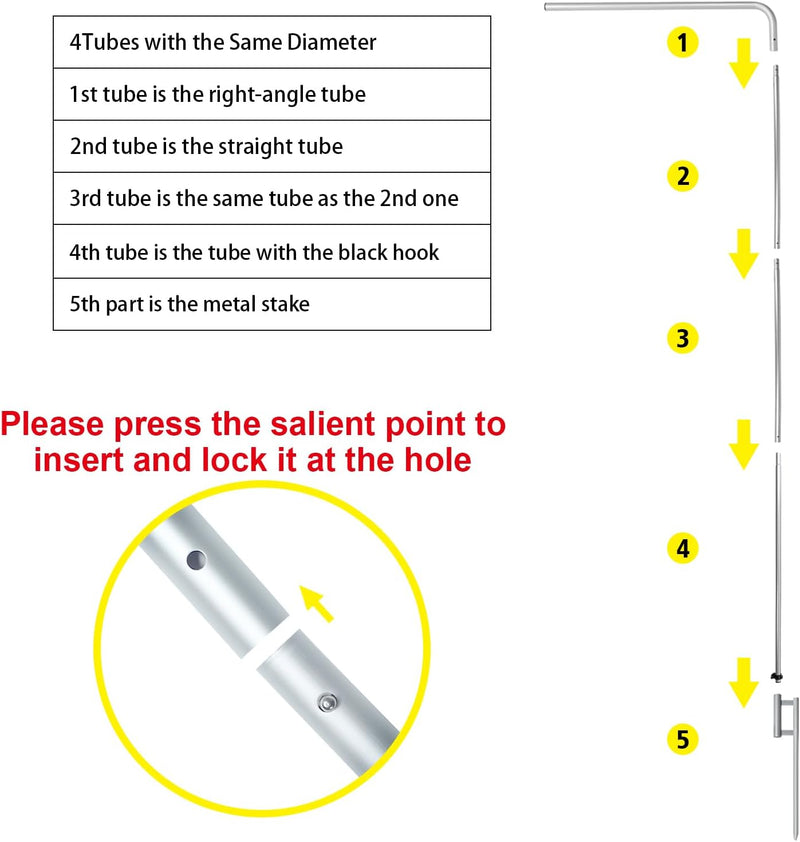 | 4Tubes with the Same Diameter |
|---|
| 1st tube is the right-angle tube |
| 2nd tube is the straight tube |
| 3rd tube is the same tube as the 2nd one |
| 4th tube is the tube with the black hook |
| 5th part is the metal stake |

Please press the salient point to insert and lock it at the hole

1

2

3

4

5