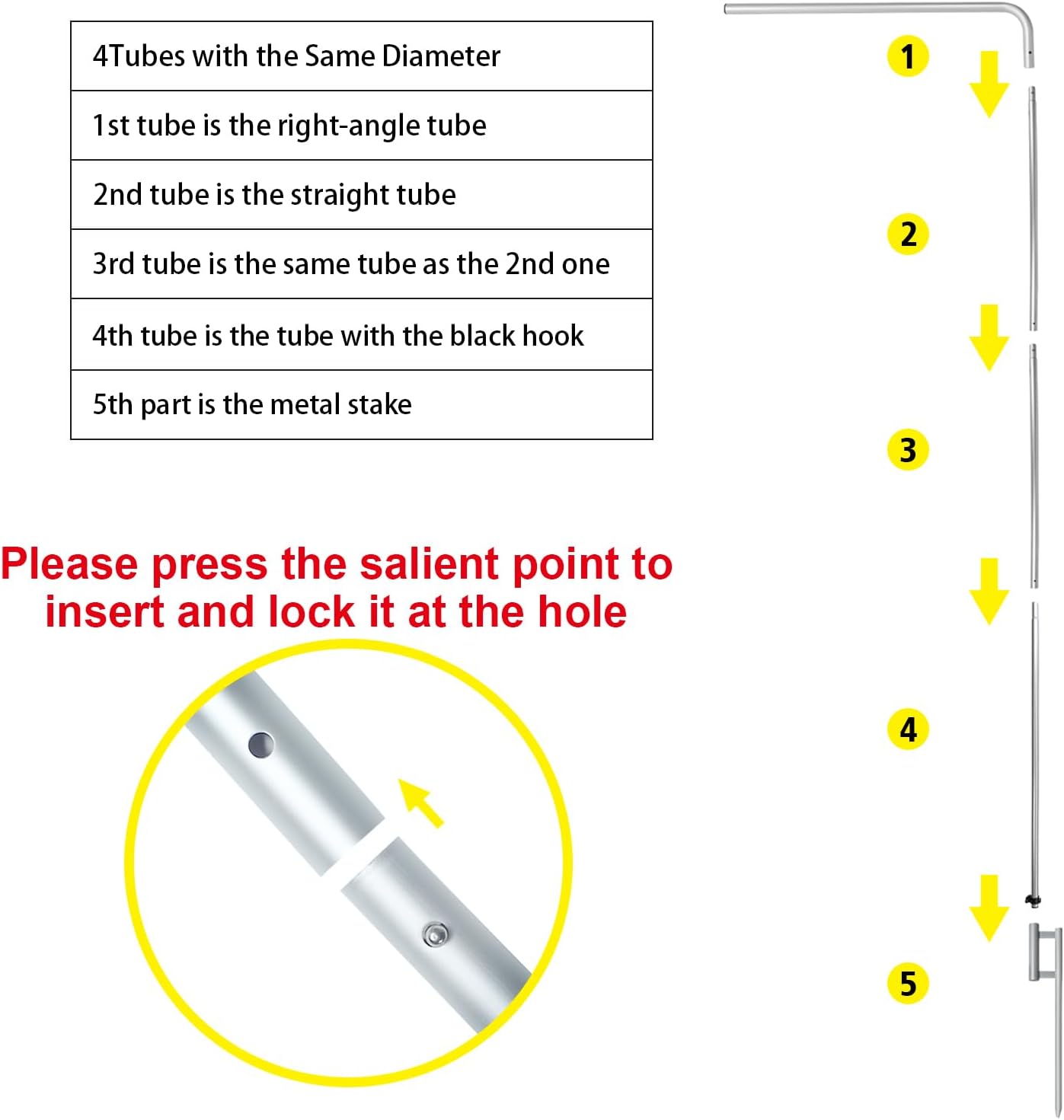 | 4Tubes with the Same Diameter |
|---|
| 1st tube is the right-angle tube |
| 2nd tube is the straight tube |
| 3rd tube is the same tube as the 2nd one |
| 4th tube is the tube with the black hook |
| 5th part is the metal stake |

Please press the salient point to insert and lock it at the hole

1

2

3

4

5