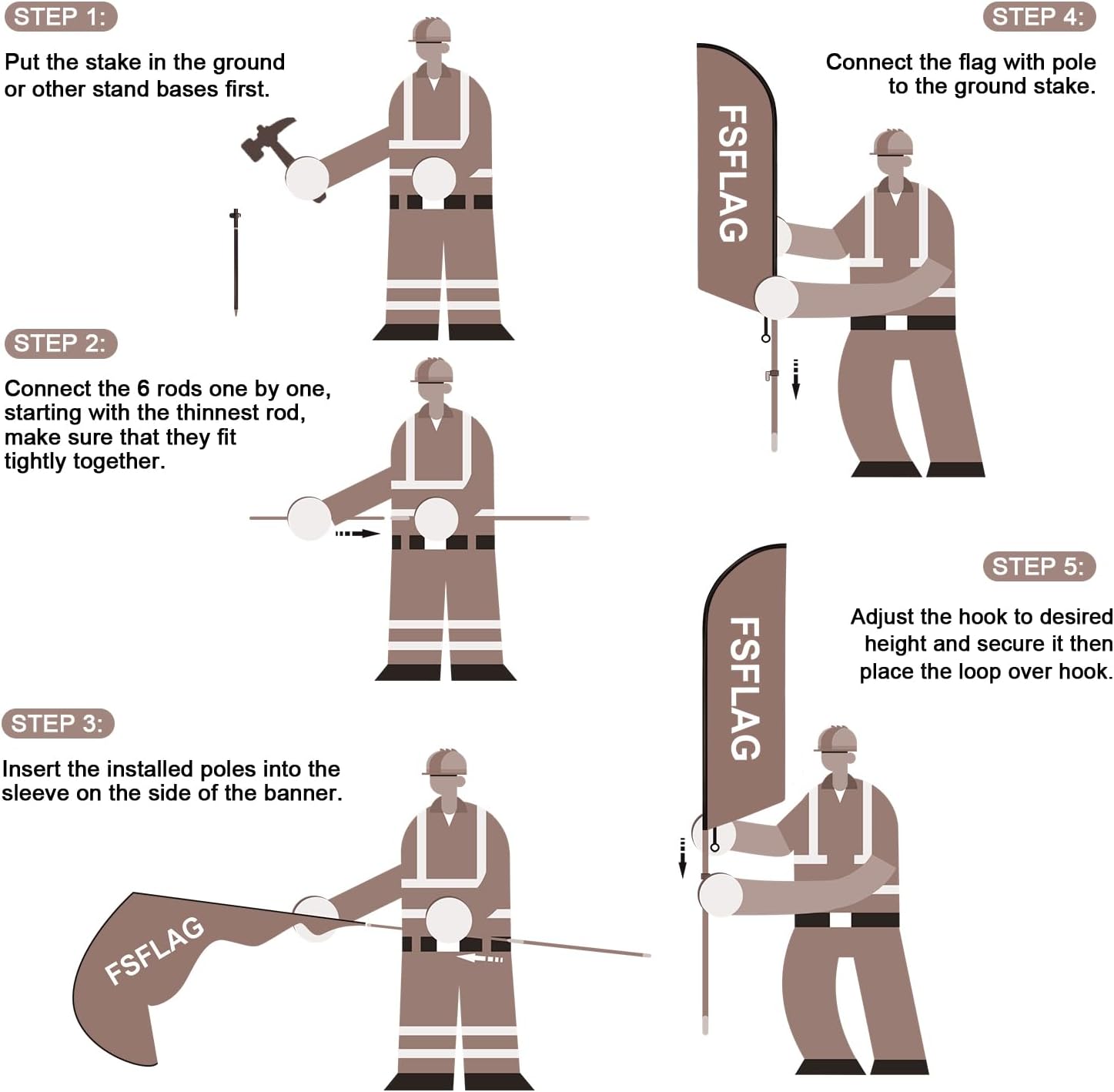 STEP 1:

Put the stake in the ground or other stand bases first.

STEP 2:

Connect the 6 rods one by one, starting with the thinnest rod, make sure that they fit tightly together.

STEP 3:

Insert the installed poles into the sleeve on the side of the banner.

FSFLAG

STEP 4:

Connect the flag with pole to the ground stake.

FSFLAG

STEP 5:

Adjust the hook to desired height and secure it then place the loop over hook.

FSFLAG