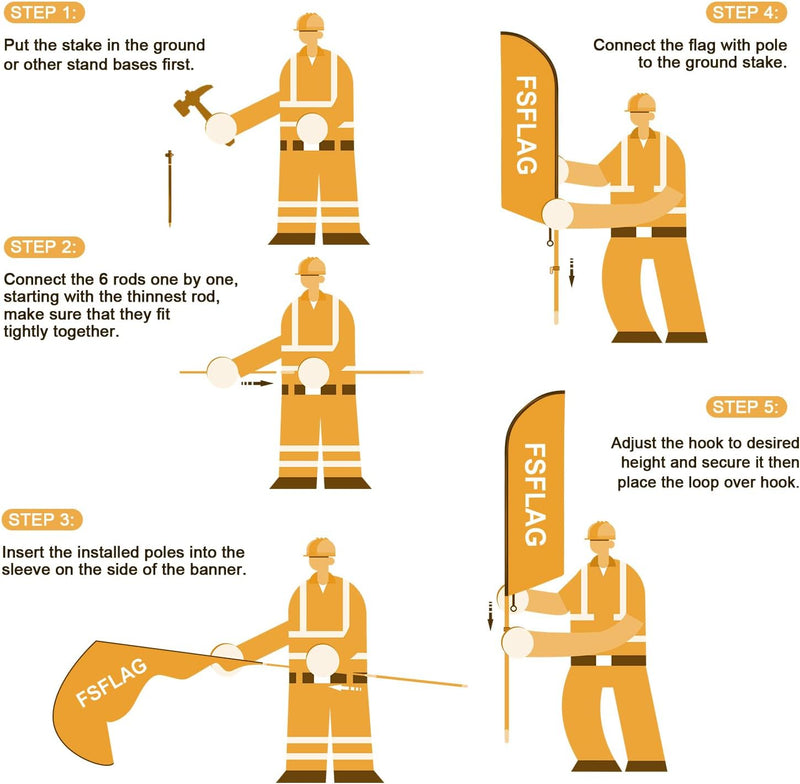 STEP 1:

Put the stake in the ground or other stand bases first.

STEP 2:

Connect the 6 rods one by one, starting with the thinnest rod, make sure that they fit tightly together.

STEP 3:

Insert the installed poles into the sleeve on the side of the banner.

FSFLAG

STEP 4:

Connect the flag with pole to the ground stake.

FSFLAG

STEP 5:

Adjust the hook to desired height and secure it then place the loop over hook.

FSFLAG