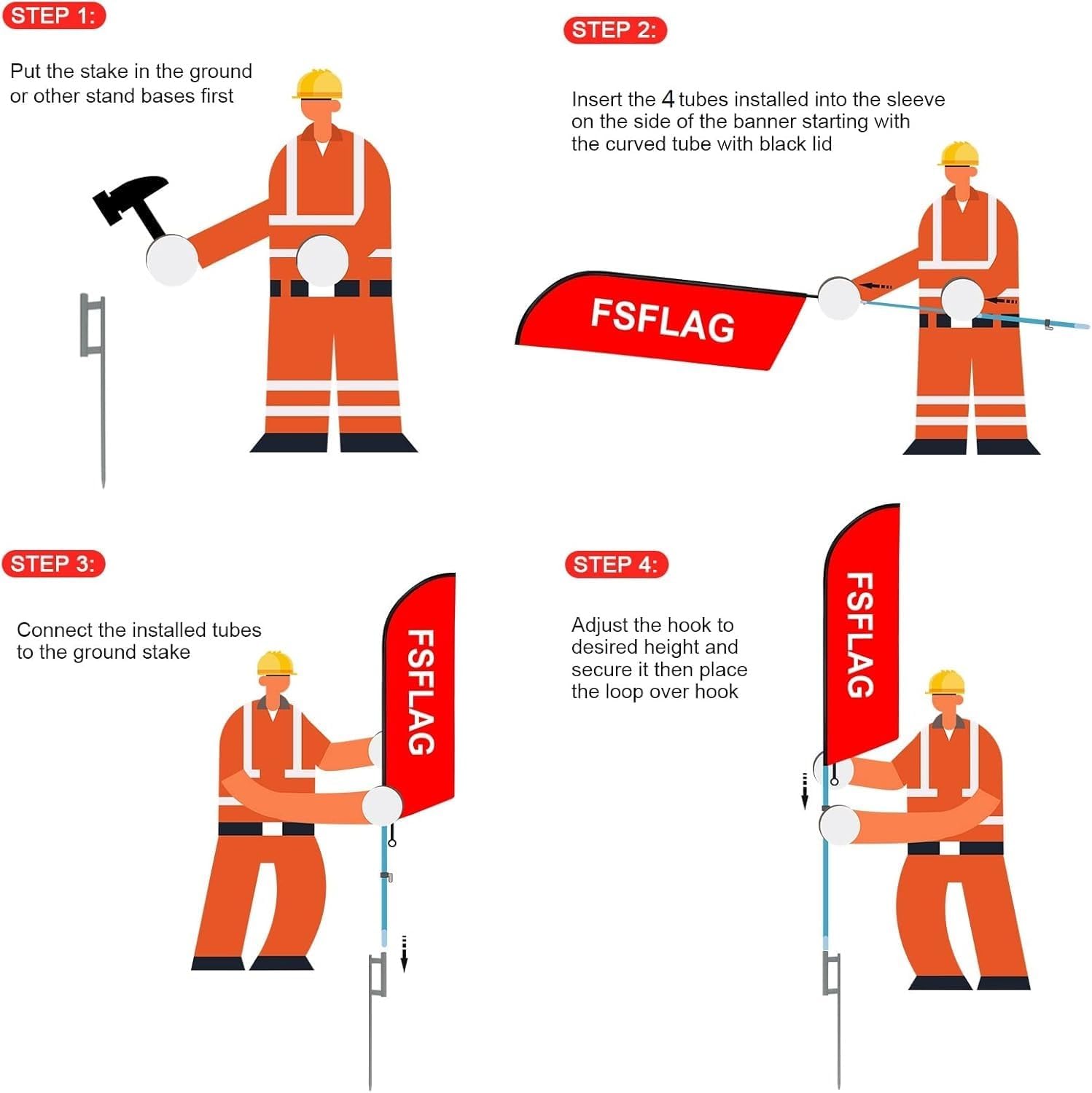 STEP 1:

Put the stake in the ground or other stand bases first

STEP 2:

Insert the 4 tubes installed into the sleeve on the side of the banner starting with the curved tube with black lid

FSFLAG

STEP 3:

Connect the installed tubes to the ground stake

FSFLAG

STEP 4:

Adjust the hook to desired height and secure it then place the loop over hook

FSFLAG