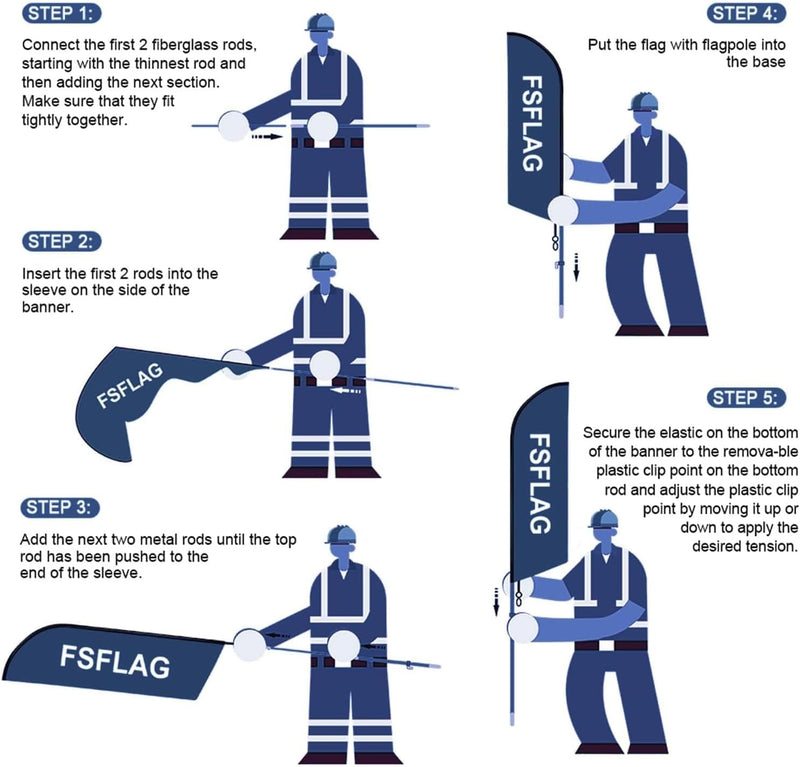 STEP 1:

Connect the first 2 fiberglass rods, starting with the thinnest rod and then adding the next section. Make sure that they fit tightly together.

STEP 2:

Insert the first 2 rods into the sleeve on the side of the banner.

FSFLAG

STEP 3:

Add the next two metal rods until the top rod has been pushed to the end of the sleeve.

FSFLAG

STEP 4:

Put the flag with flagpole into the base

FSFLAG

STEP 5:

Secure the elastic on the bottom of the banner to the remova-ble plastic clip point on the bottom rod and adjust the plastic clip point by moving it up or down to apply the desired tension.

FSFLAG