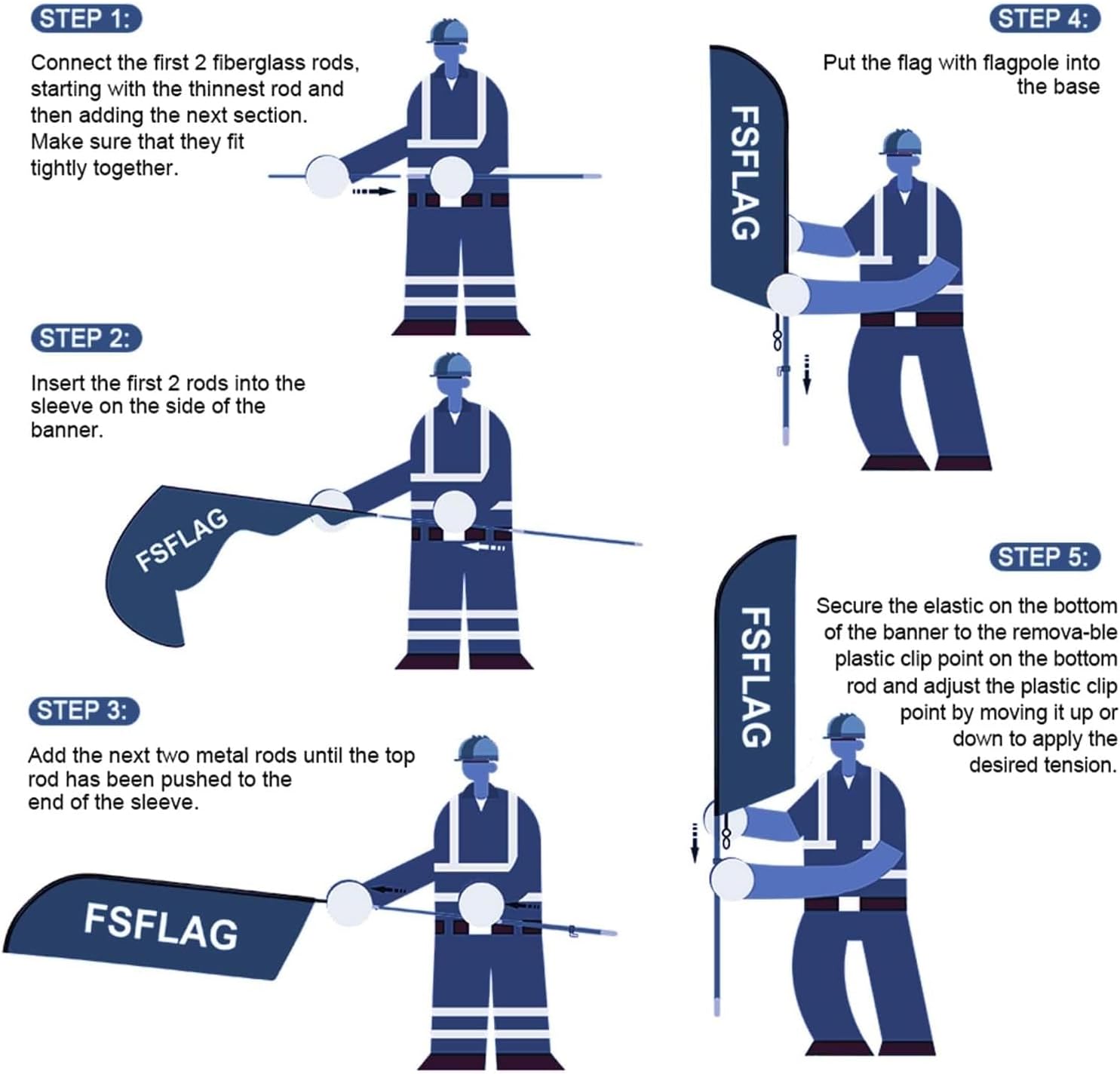 STEP 1:

Connect the first 2 fiberglass rods, starting with the thinnest rod and then adding the next section. Make sure that they fit tightly together.

STEP 2:

Insert the first 2 rods into the sleeve on the side of the banner.

FSFLAG

STEP 3:

Add the next two metal rods until the top rod has been pushed to the end of the sleeve.

FSFLAG

STEP 4:

Put the flag with flagpole into the base

FSFLAG

STEP 5:

Secure the elastic on the bottom of the banner to the remova-ble plastic clip point on the bottom rod and adjust the plastic clip point by moving it up or down to apply the desired tension.

FSFLAG