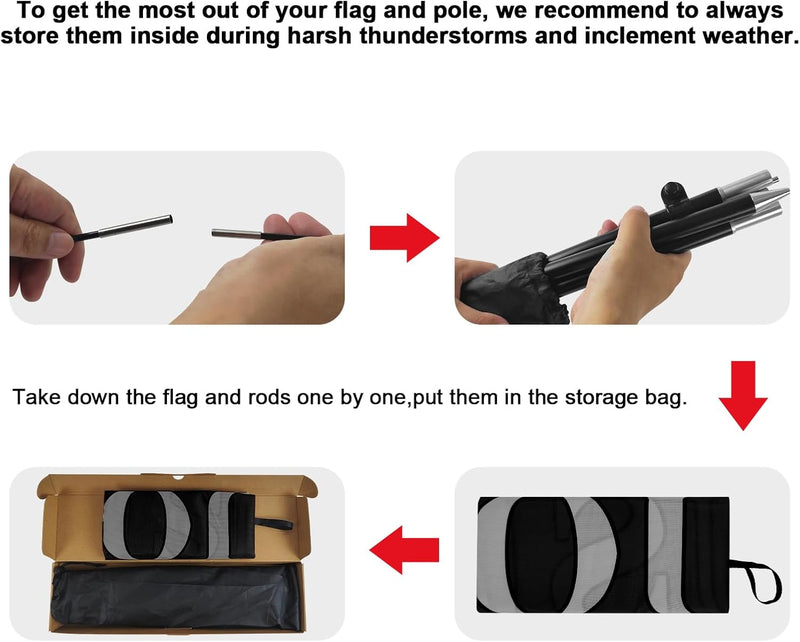 To get the most out of your flag and pole, we recommend to always store them inside during harsh thunderstorms and inclement weather.

Take down the flag and rods one by one,put them in the storage bag.