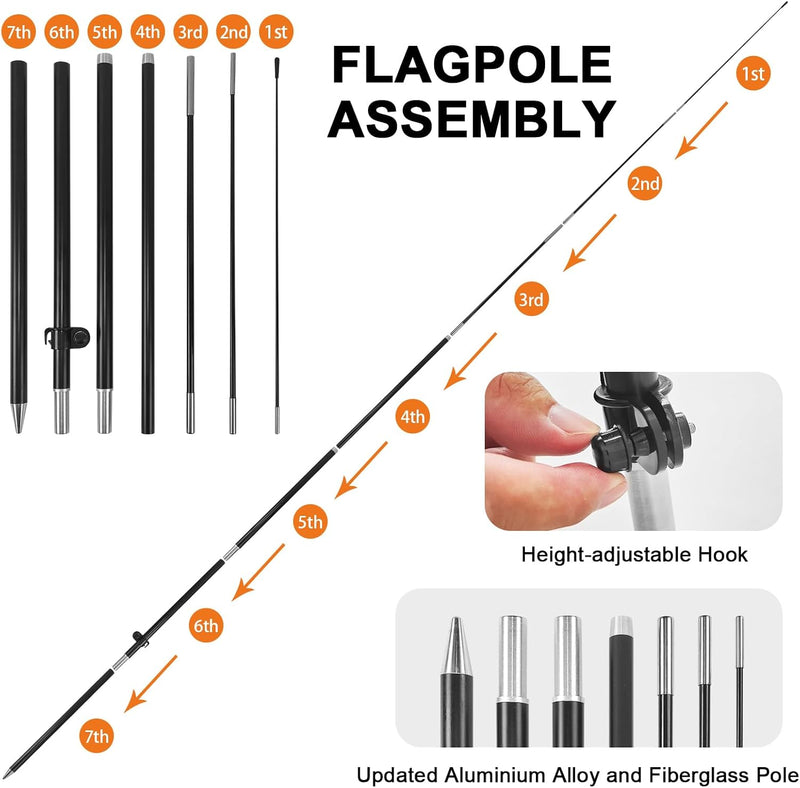 7th 6th 5th 4th 3rd 2nd 1st

FLAGPOLE ASSEMBLY

1st

2nd

3rd

4th

5th

6th

7th

Height-adjustable Hook

Updated Aluminium Alloy and Fiberglass Pole