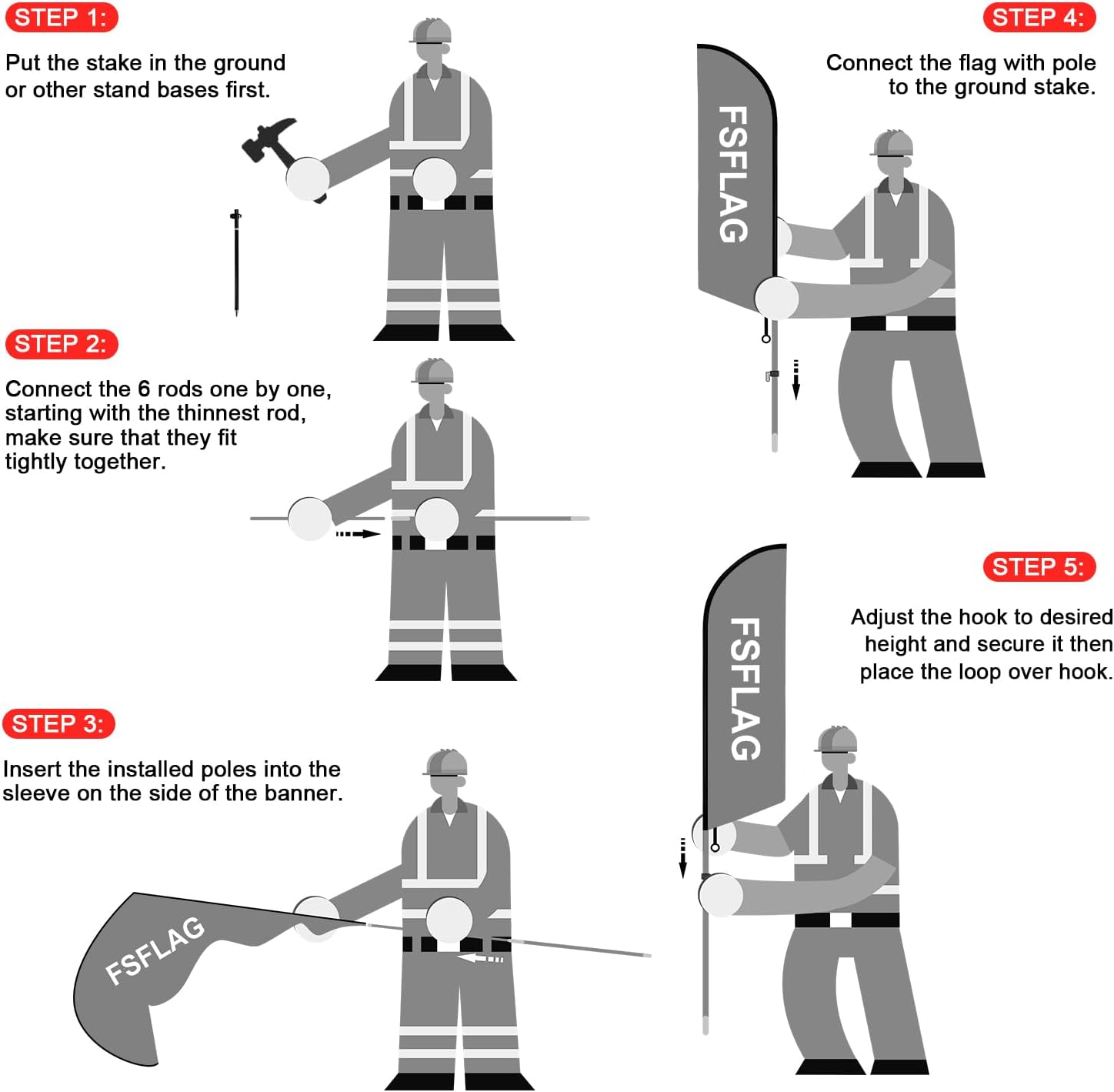 STEP 1:

Put the stake in the ground or other stand bases first.

STEP 2:

Connect the 6 rods one by one, starting with the thinnest rod, make sure that they fit tightly together.

STEP 3:

Insert the installed poles into the sleeve on the side of the banner.

FSFLAG

STEP 4:

Connect the flag with pole to the ground stake.

FSFLAG

STEP 5:

Adjust the hook to desired height and secure it then place the loop over hook.

FSFLAG