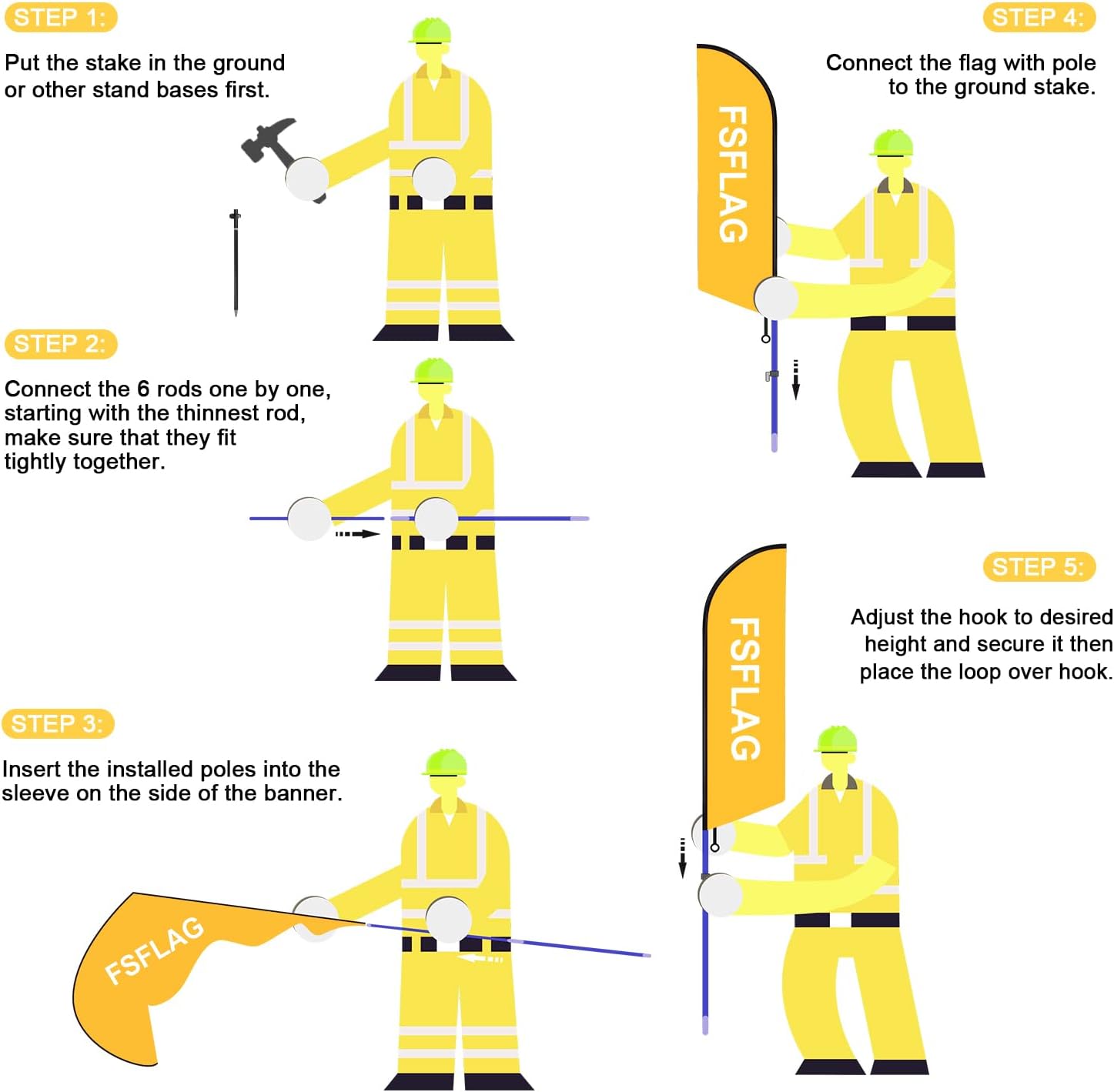 STEP 1:

Put the stake in the ground or other stand bases first.

STEP 2:

Connect the 6 rods one by one, starting with the thinnest rod, make sure that they fit tightly together.

STEP 3:

Insert the installed poles into the sleeve on the side of the banner.

FSFLAG

STEP 4:

Connect the flag with pole to the ground stake.

FSFLAG

STEP 5:

Adjust the hook to desired height and secure it then place the loop over hook.

FSFLAG