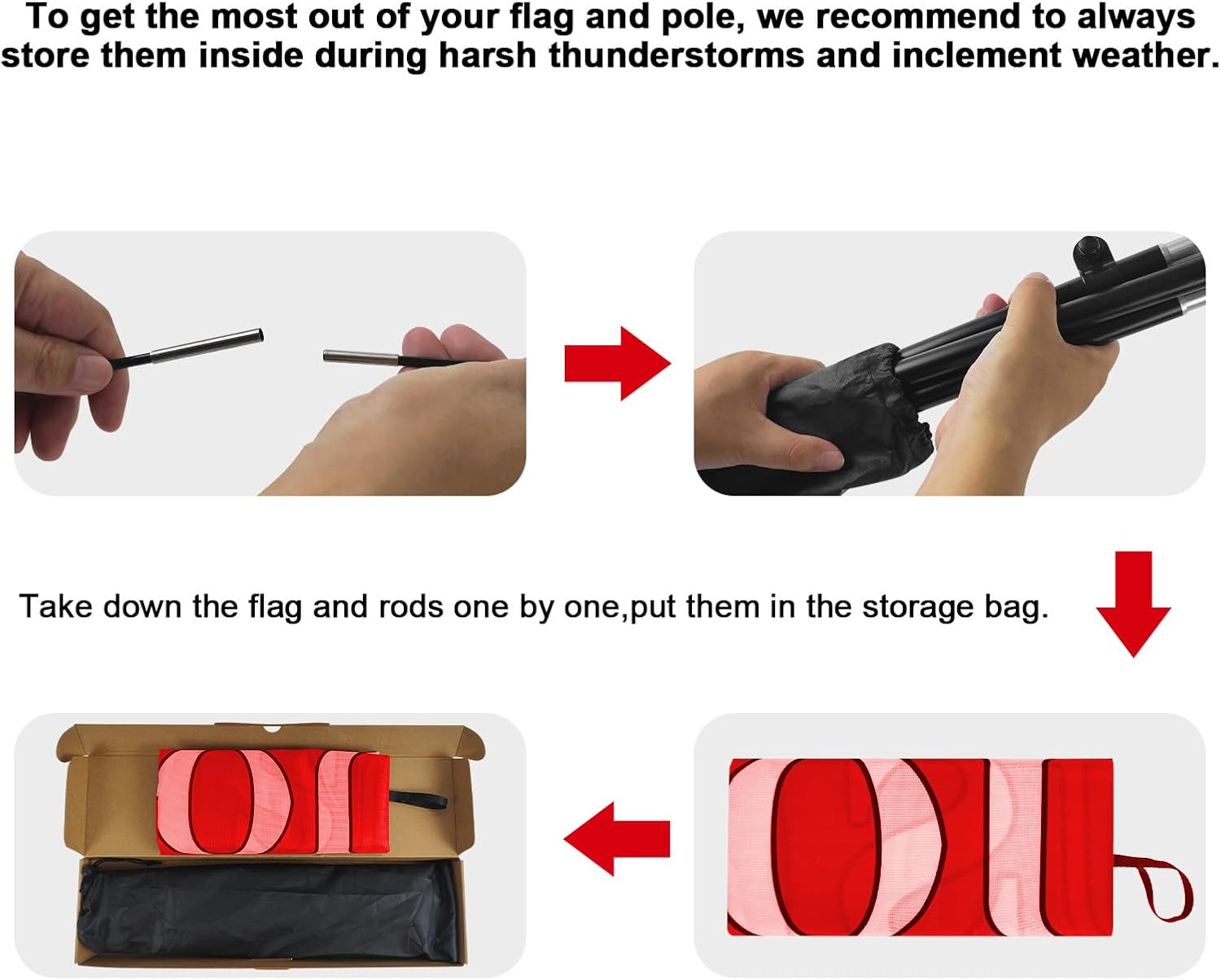 To get the most out of your flag and pole, we recommend to always store them inside during harsh thunderstorms and inclement weather.

Take down the flag and rods one by one,put them in the storage bag.