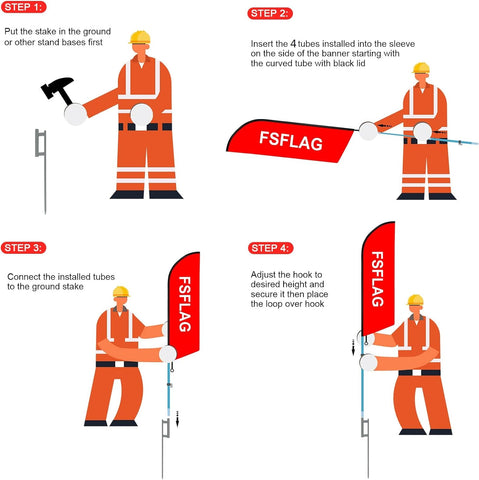 STEP 1:

Put the stake in the ground or other stand bases first

STEP 2:

Insert the 4 tubes installed into the sleeve on the side of the banner starting with the curved tube with black lid

FSFLAG

STEP 3:

Connect the installed tubes to the ground stake

FSFLAG

STEP 4:

Adjust the hook to desired height and secure it then place the loop over hook

FSFLAG