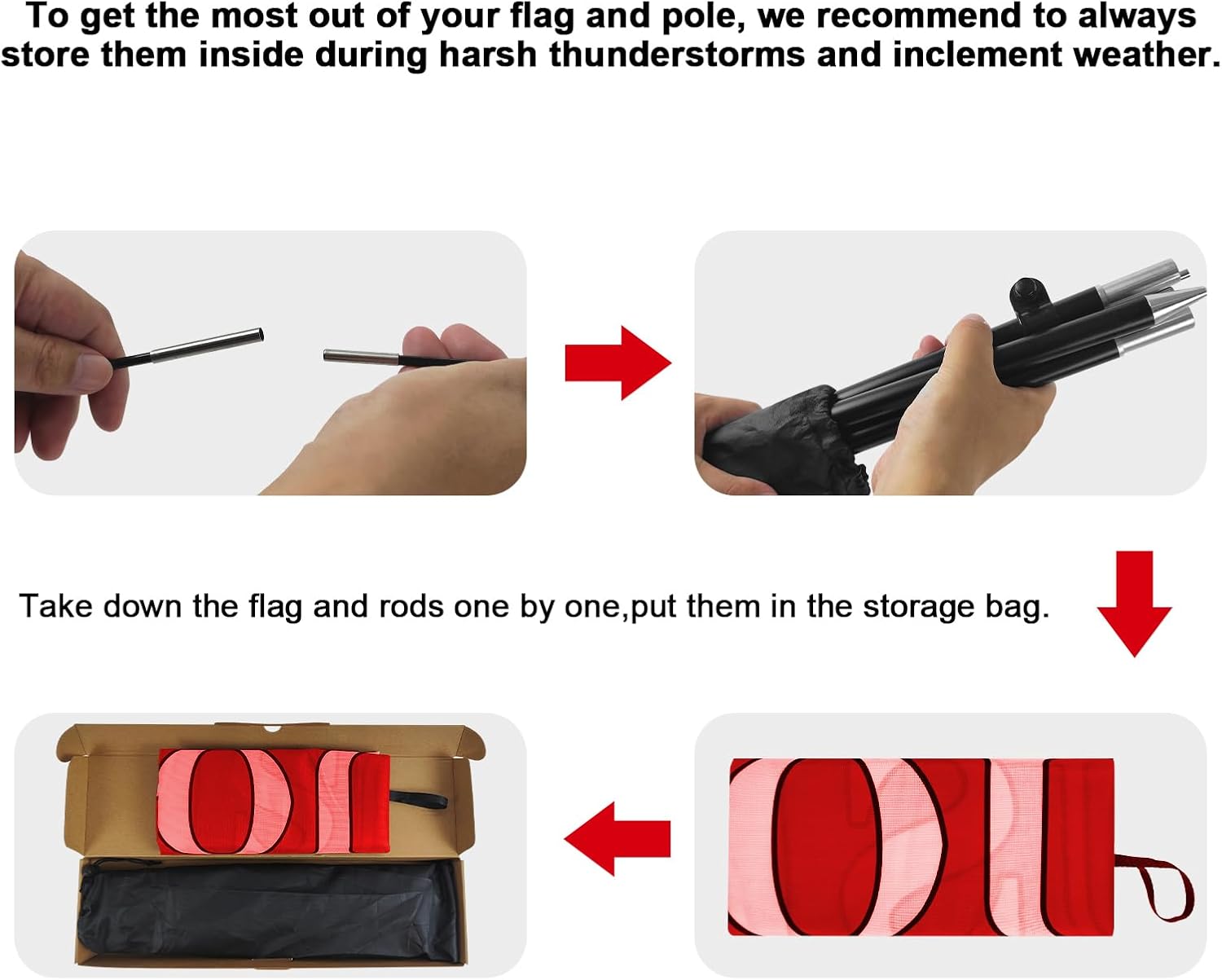 To get the most out of your flag and pole, we recommend to always store them inside during harsh thunderstorms and inclement weather.

Take down the flag and rods one by one,put them in the storage bag.