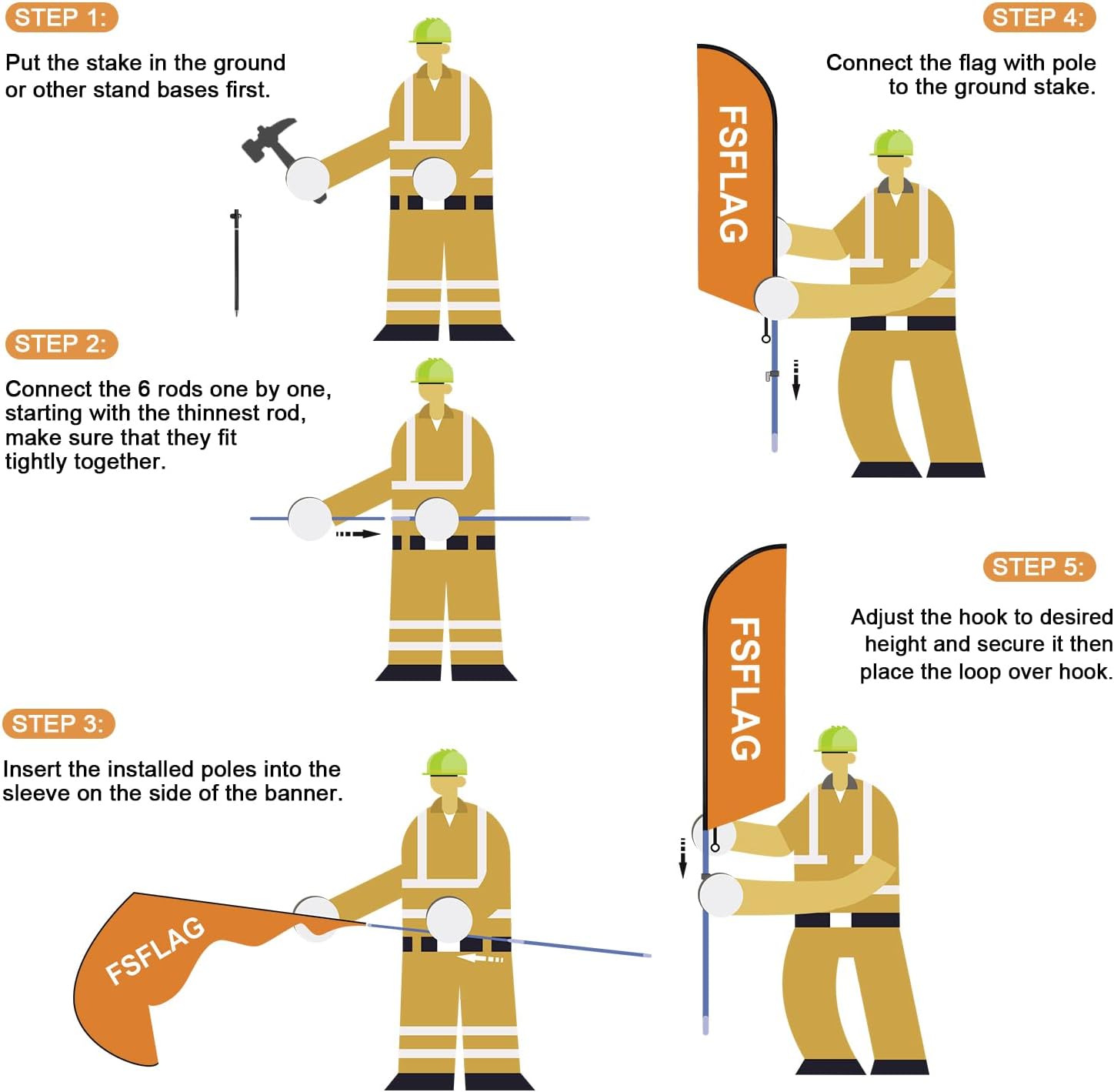 STEP 1:

Put the stake in the ground or other stand bases first.

STEP 2:

Connect the 6 rods one by one, starting with the thinnest rod, make sure that they fit tightly together.

STEP 3:

Insert the installed poles into the sleeve on the side of the banner.

FSFLAG

STEP 4:

Connect the flag with pole to the ground stake.

FSFLAG

STEP 5:

Adjust the hook to desired height and secure it then place the loop over hook.

FSFLAG