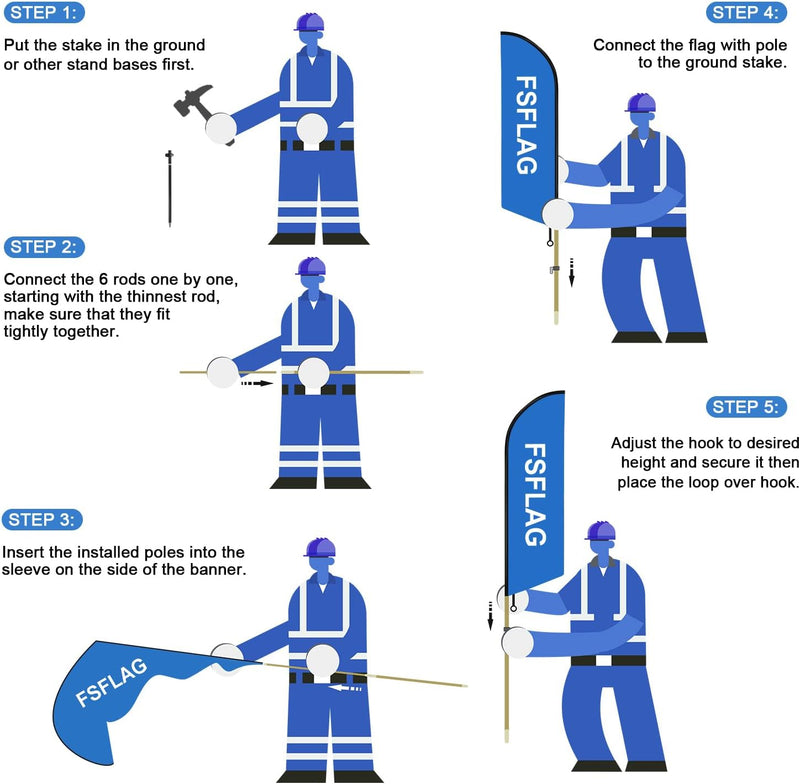 STEP 1:

Put the stake in the ground or other stand bases first.

STEP 2:

Connect the 6 rods one by one, starting with the thinnest rod, make sure that they fit tightly together.

STEP 3:

Insert the installed poles into the sleeve on the side of the banner.

FSFLAG

STEP 4:

Connect the flag with pole to the ground stake.

FSFLAG

STEP 5:

Adjust the hook to desired height and secure it then place the loop over hook.

FSFLAG