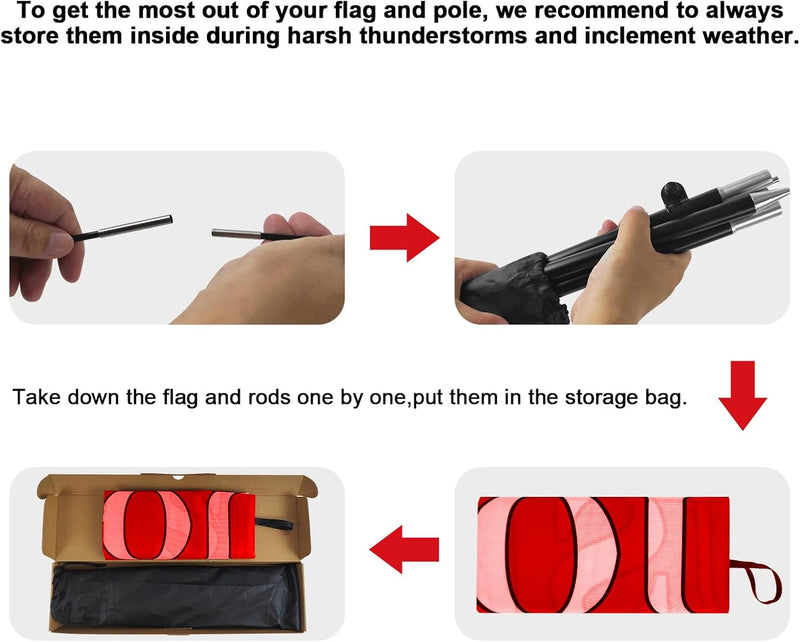 To get the most out of your flag and pole, we recommend to always store them inside during harsh thunderstorms and inclement weather.

Take down the flag and rods one by one,put them in the storage bag.