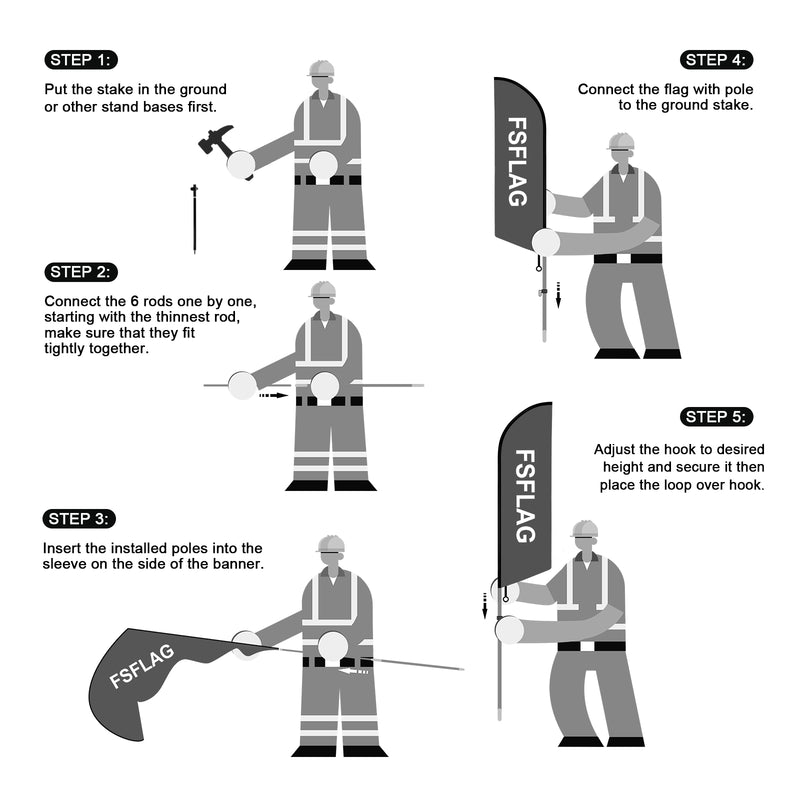 STEP 1:
Put the stake in the ground or other stand bases first.

STEP 2:
Connect the 6 rods one by one, starting with the thinnest rod, make sure that they fit tightly together.

STEP 3:
Insert the installed poles into the sleeve on the side of the banner.

FSFLAG

STEP 4:
Connect the flag with pole to the ground stake.

FSFLAG

STEP 5:
Adjust the hook to desired height and secure it then place the loop over hook.

FSFLAG