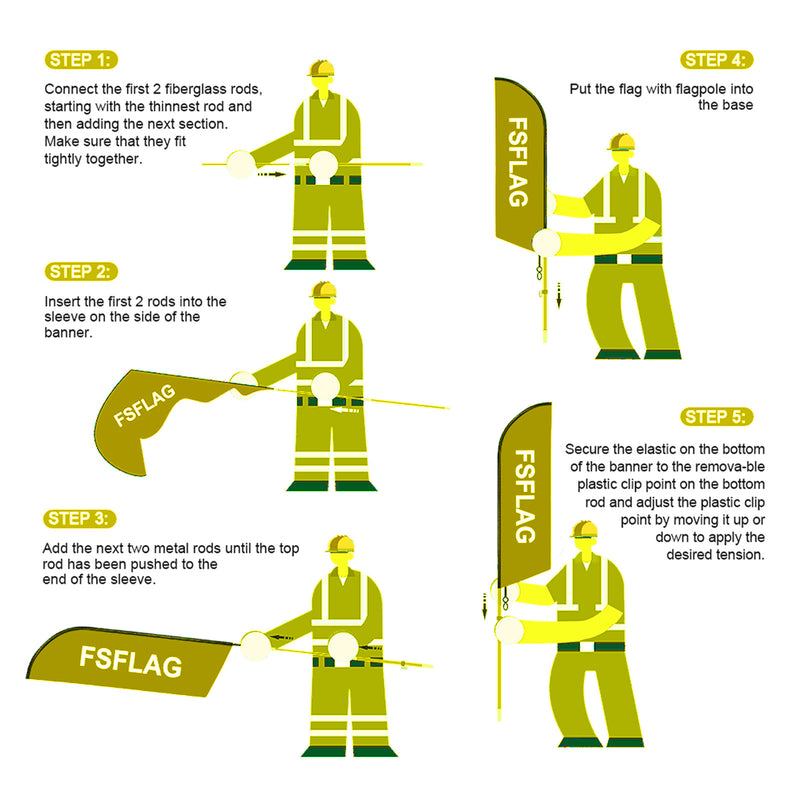 STEP 1:

Connect the first 2 fiberglass rods, starting with the thinnest rod and then adding the next section. Make sure that they fit tightly together.

STEP 2:

Insert the first 2 rods into the sleeve on the side of the banner.

FSFLAG

STEP 3:

Add the next two metal rods until the top rod has been pushed to the end of the sleeve.

FSFLAG

STEP 4:

Put the flag with flagpole into the base

FSFLAG

STEP 5:

Secure the elastic on the bottom of the banner to the remova-ble plastic clip point on the bottom rod and adjust the plastic clip point by moving it up or down to apply the desired tension.

FSFLAG