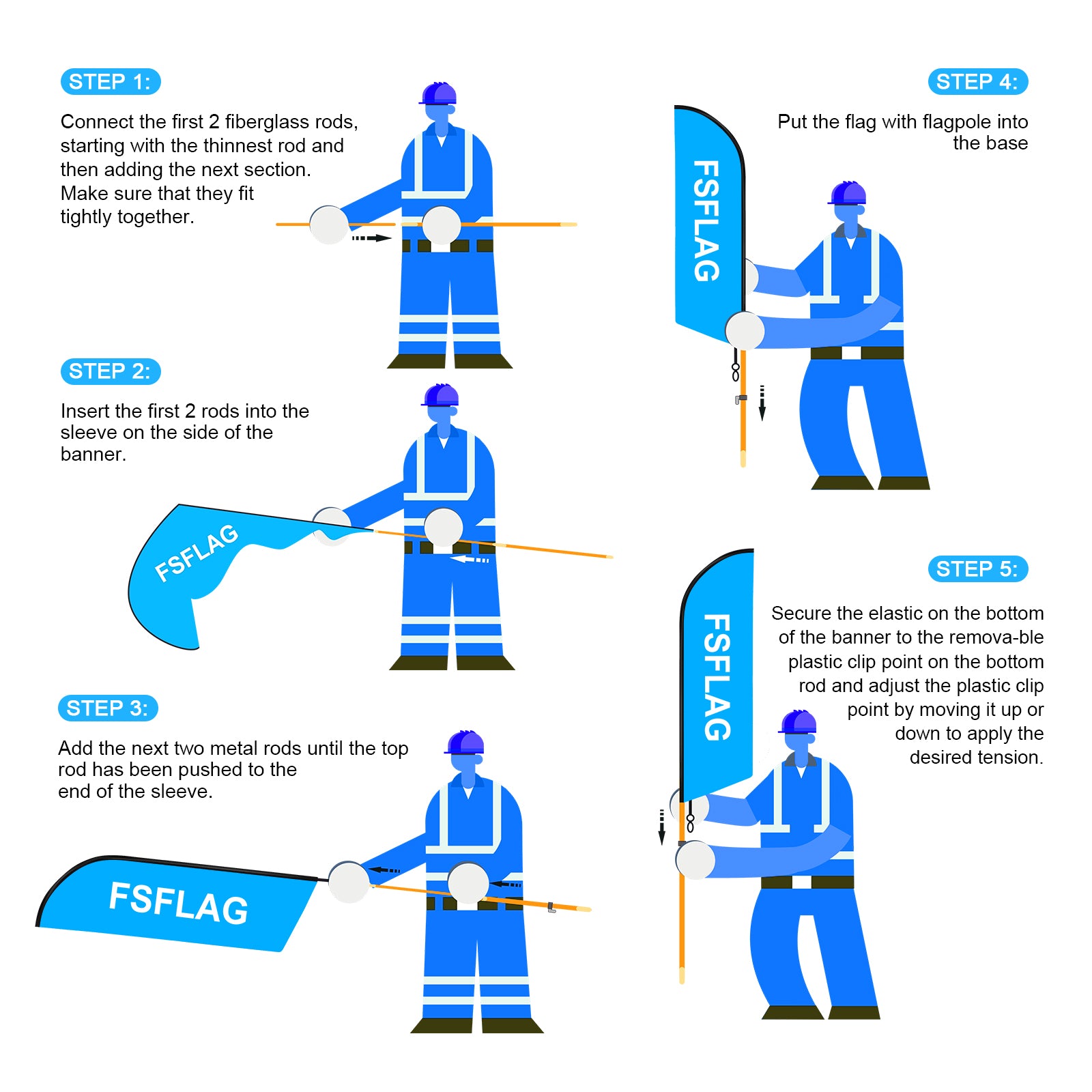 STEP 1:

Connect the first 2 fiberglass rods, starting with the thinnest rod and then adding the next section. Make sure that they fit tightly together.

STEP 2:

Insert the first 2 rods into the sleeve on the side of the banner.

FSFLAG

STEP 3:

Add the next two metal rods until the top rod has been pushed to the end of the sleeve.

FSFLAG

STEP 4:

Put the flag with flagpole into the base

FSFLAG

STEP 5:

Secure the elastic on the bottom of the banner to the remova-ble plastic clip point on the bottom rod and adjust the plastic clip point by moving it up or down to apply the desired tension.

FSFLAG