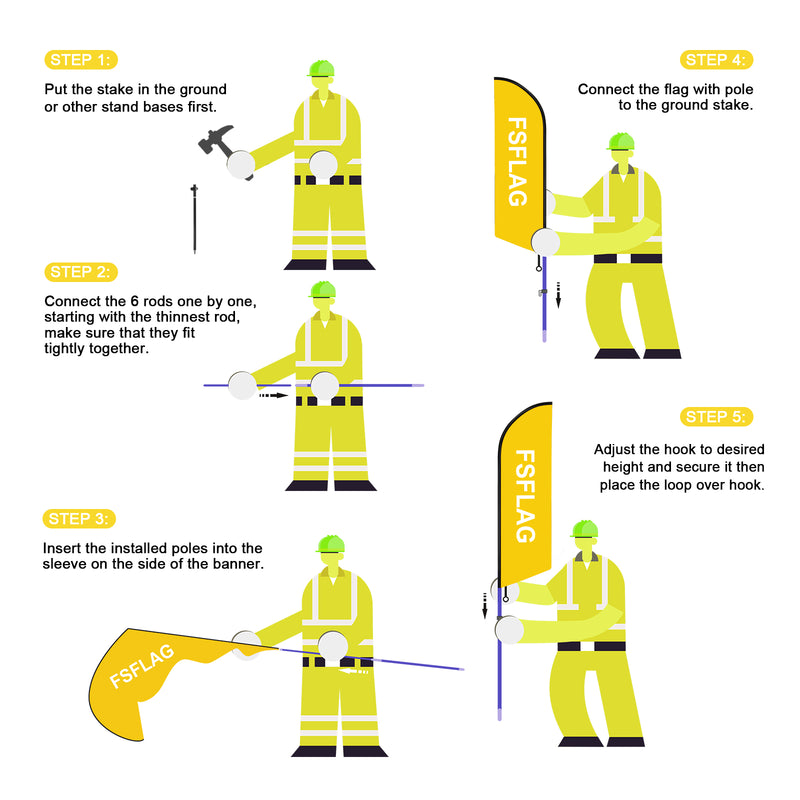 STEP 1:

Put the stake in the ground or other stand bases first.

STEP 2:

Connect the 6 rods one by one, starting with the thinnest rod, make sure that they fit tightly together.

STEP 3:

Insert the installed poles into the sleeve on the side of the banner.

FSFLAG

STEP 4:

Connect the flag with pole to the ground stake.

FSFLAG

STEP 5:

Adjust the hook to desired height and secure it then place the loop over hook.

FSFLAG