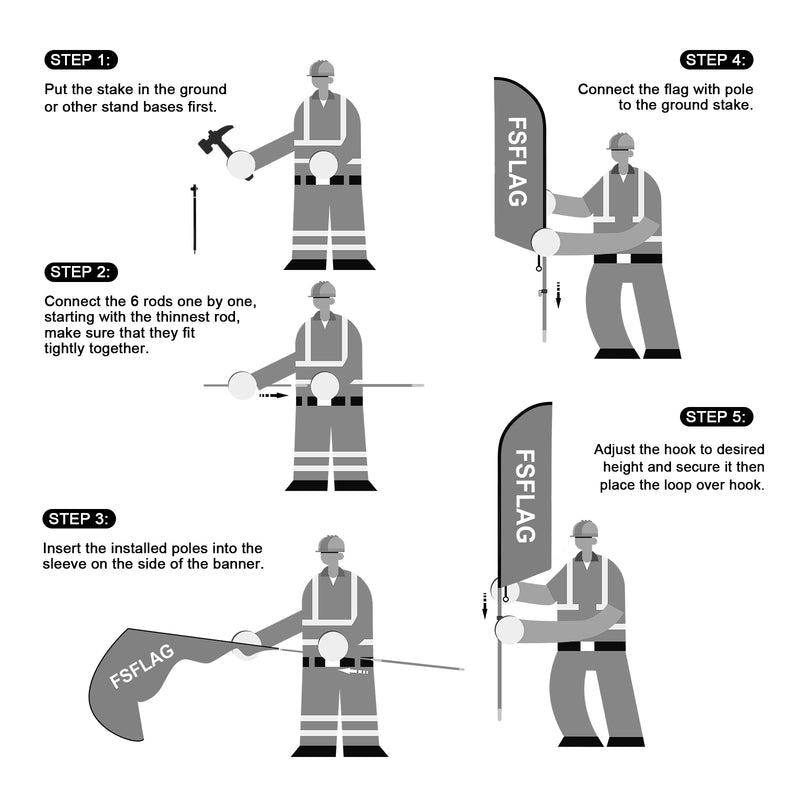 STEP 1:

Put the stake in the ground or other stand bases first.

STEP 2:

Connect the 6 rods one by one, starting with the thinnest rod, make sure that they fit tightly together.

STEP 3:

Insert the installed poles into the sleeve on the side of the banner.

FSFLAG

STEP 4:

Connect the flag with pole to the ground stake.

FSFLAG

STEP 5:

Adjust the hook to desired height and secure it then place the loop over hook.

FSFLAG