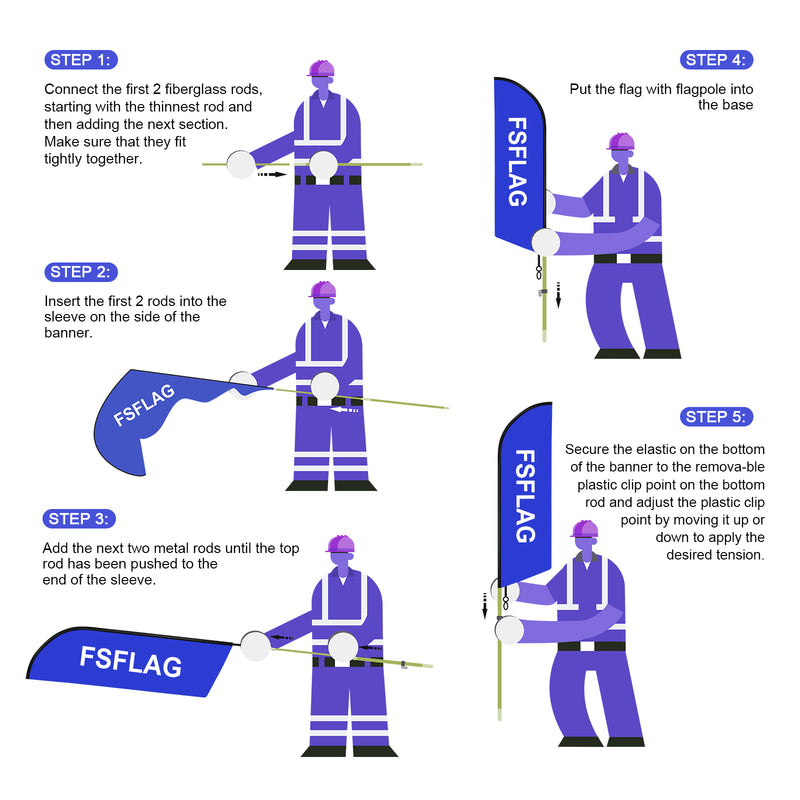 STEP 1:

Connect the first 2 fiberglass rods, starting with the thinnest rod and then adding the next section. Make sure that they fit tightly together.

STEP 2:

Insert the first 2 rods into the sleeve on the side of the banner.

FSFLAG

STEP 3:

Add the next two metal rods until the top rod has been pushed to the end of the sleeve.

FSFLAG

STEP 4:

Put the flag with flagpole into the base

FSFLAG

STEP 5:

Secure the elastic on the bottom of the banner to the remova-ble plastic clip point on the bottom rod and adjust the plastic clip point by moving it up or down to apply the desired tension.

FSFLAG