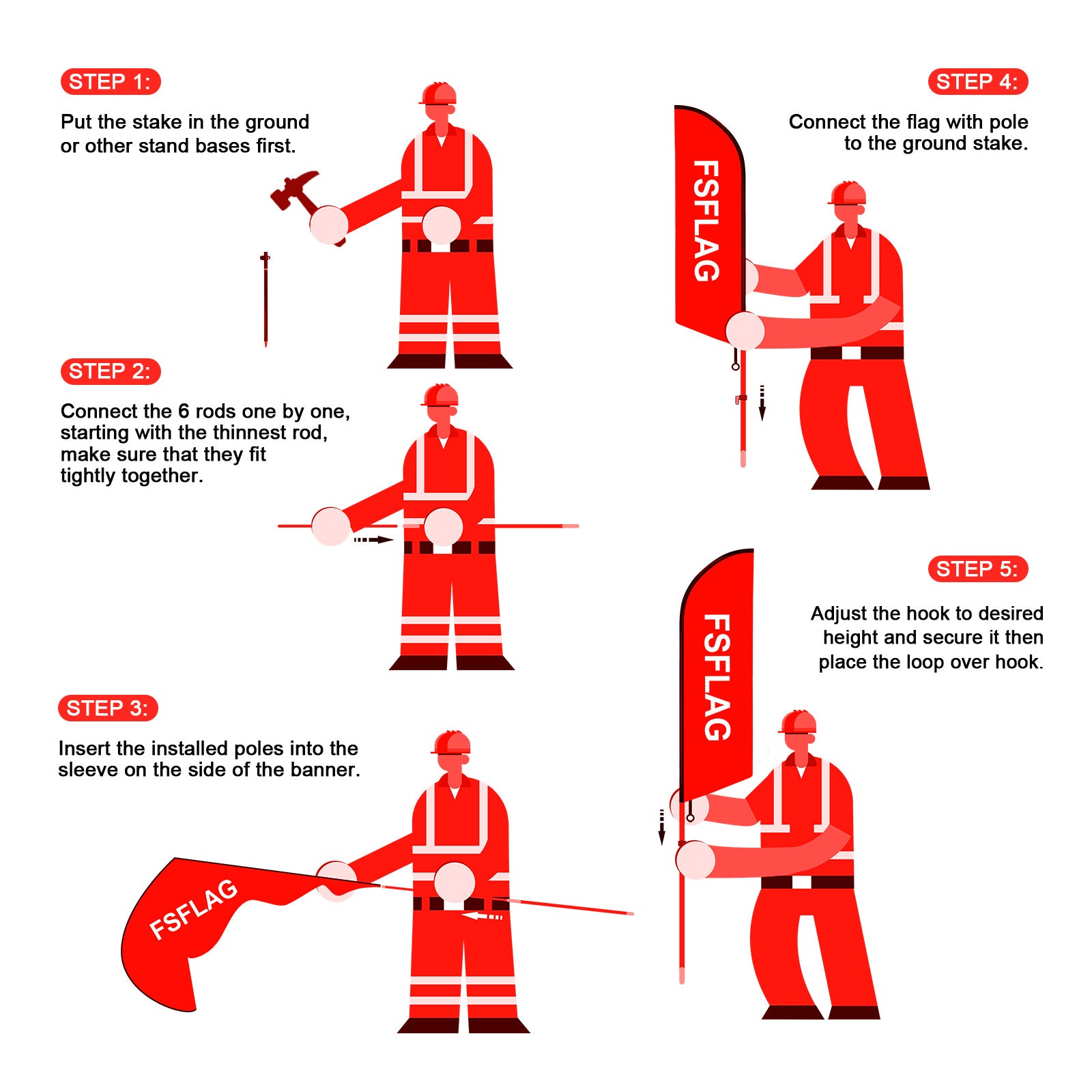 STEP 1:

Put the stake in the ground or other stand bases first.

STEP 2:

Connect the 6 rods one by one, starting with the thinnest rod, make sure that they fit tightly together.

STEP 3:

Insert the installed poles into the sleeve on the side of the banner.

FSFLAG

STEP 4:

Connect the flag with pole to the ground stake.

FSFLAG

STEP 5:

Adjust the hook to desired height and secure it then place the loop over hook.

FSFLAG