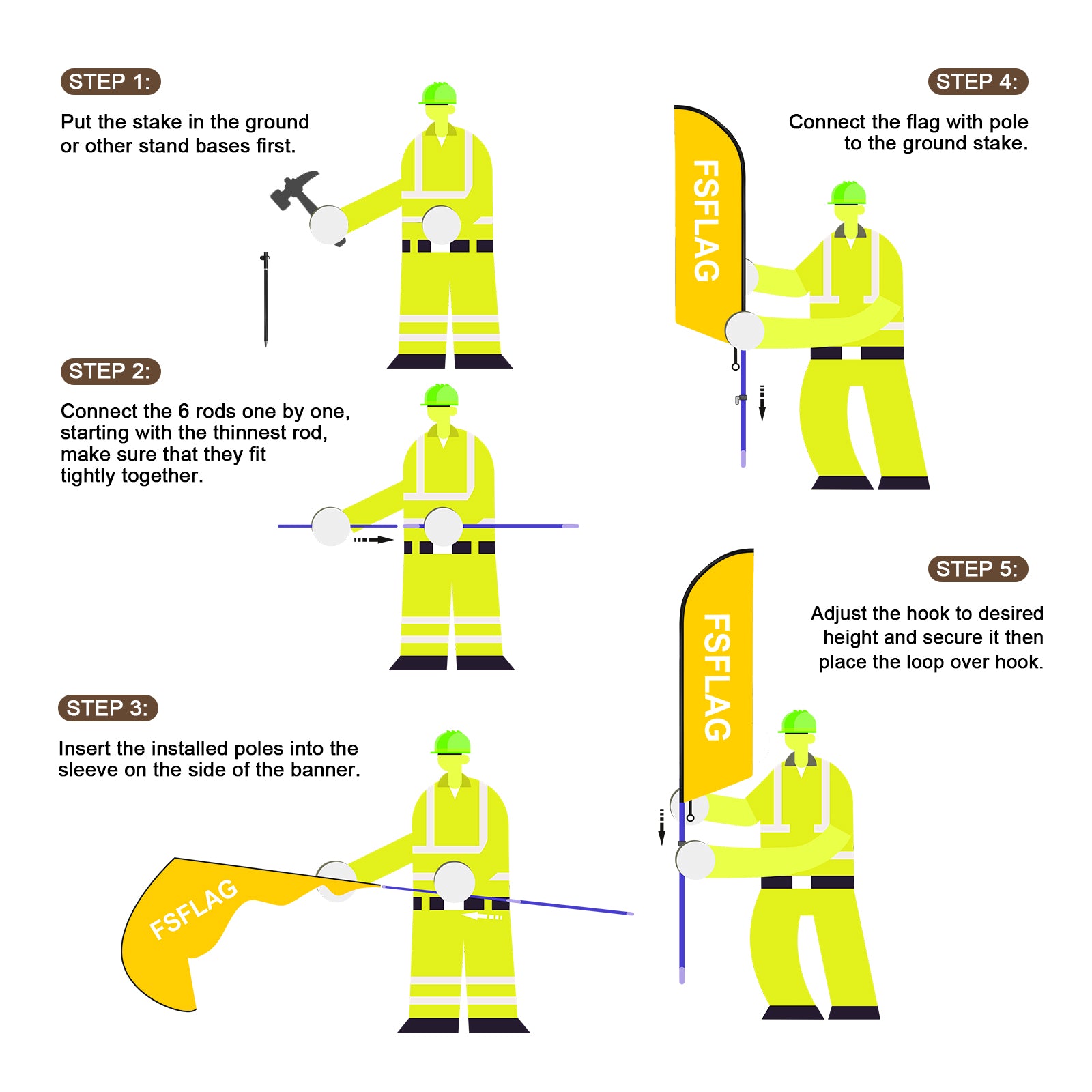 STEP 1:

Put the stake in the ground or other stand bases first.

STEP 2:

Connect the 6 rods one by one, starting with the thinnest rod, make sure that they fit tightly together.

STEP 3:

Insert the installed poles into the sleeve on the side of the banner.

FSFLAG

STEP 4:

Connect the flag with pole to the ground stake.

FSFLAG

STEP 5:

Adjust the hook to desired height and secure it then place the loop over hook.

FSFLAG