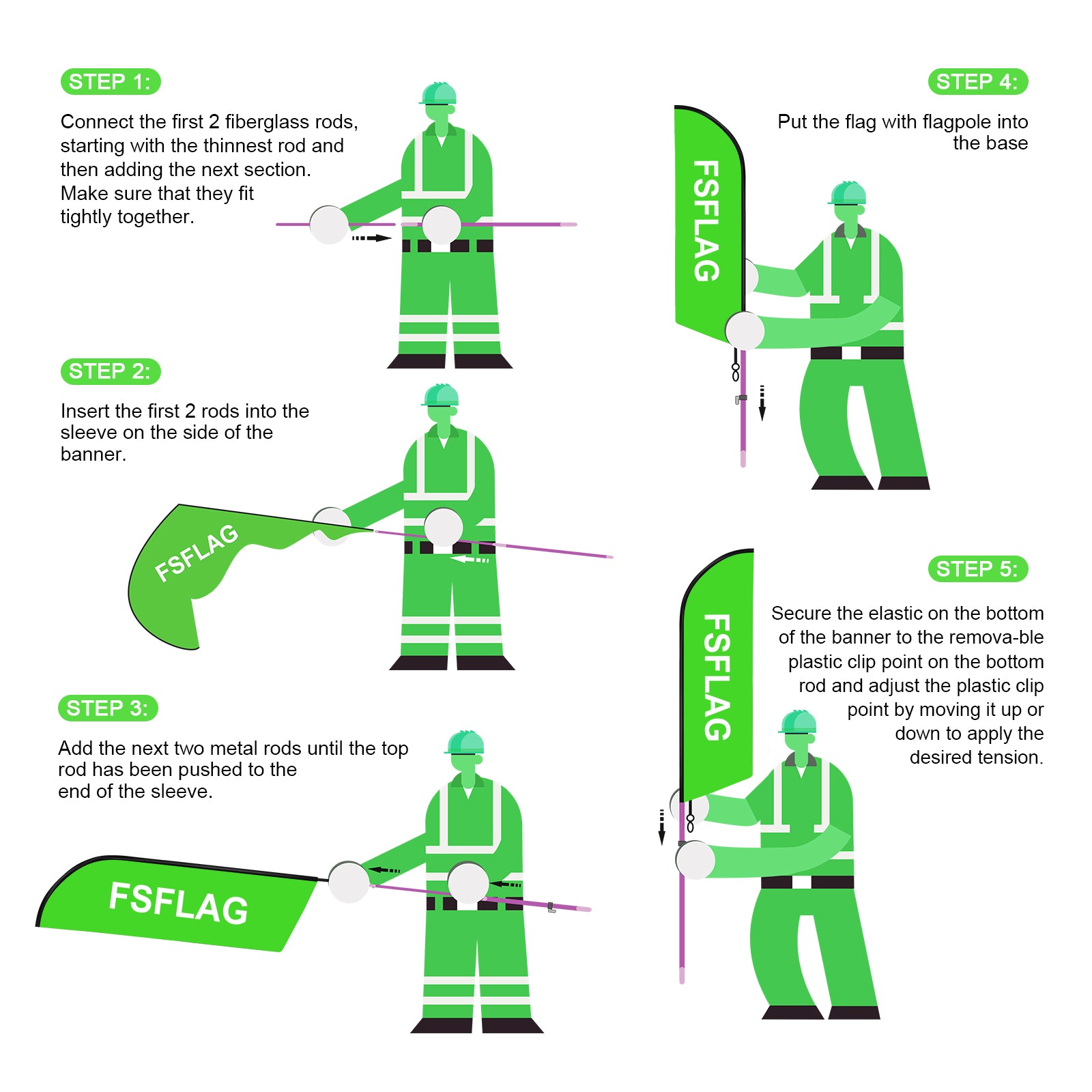 STEP 1:

Connect the first 2 fiberglass rods, starting with the thinnest rod and then adding the next section. Make sure that they fit tightly together.

STEP 2:

Insert the first 2 rods into the sleeve on the side of the banner.

FSFLAG

STEP 3:

Add the next two metal rods until the top rod has been pushed to the end of the sleeve.

FSFLAG

STEP 4:

Put the flag with flagpole into the base

FSFLAG

STEP 5:

Secure the elastic on the bottom of the banner to the remova-ble plastic clip point on the bottom rod and adjust the plastic clip point by moving it up or down to apply the desired tension.

FSFLAG