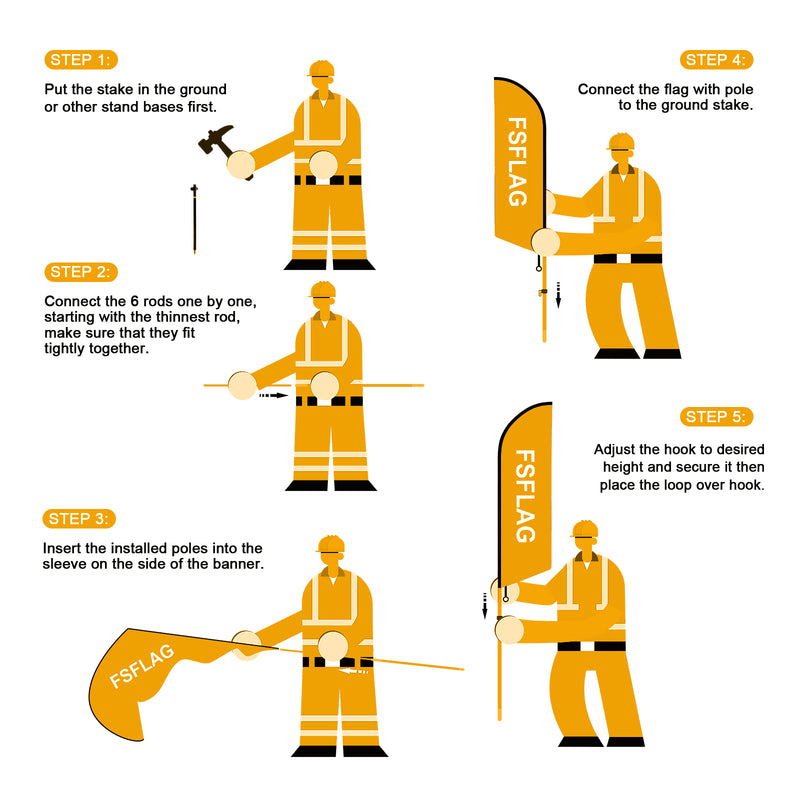 STEP 1:

Put the stake in the ground or other stand bases first.

STEP 2:

Connect the 6 rods one by one, starting with the thinnest rod, make sure that they fit tightly together.

STEP 3:

Insert the installed poles into the sleeve on the side of the banner.

FSFLAG

STEP 4:

Connect the flag with pole to the ground stake.

FSFLAG

STEP 5:

Adjust the hook to desired height and secure it then place the loop over hook.

FSFLAG