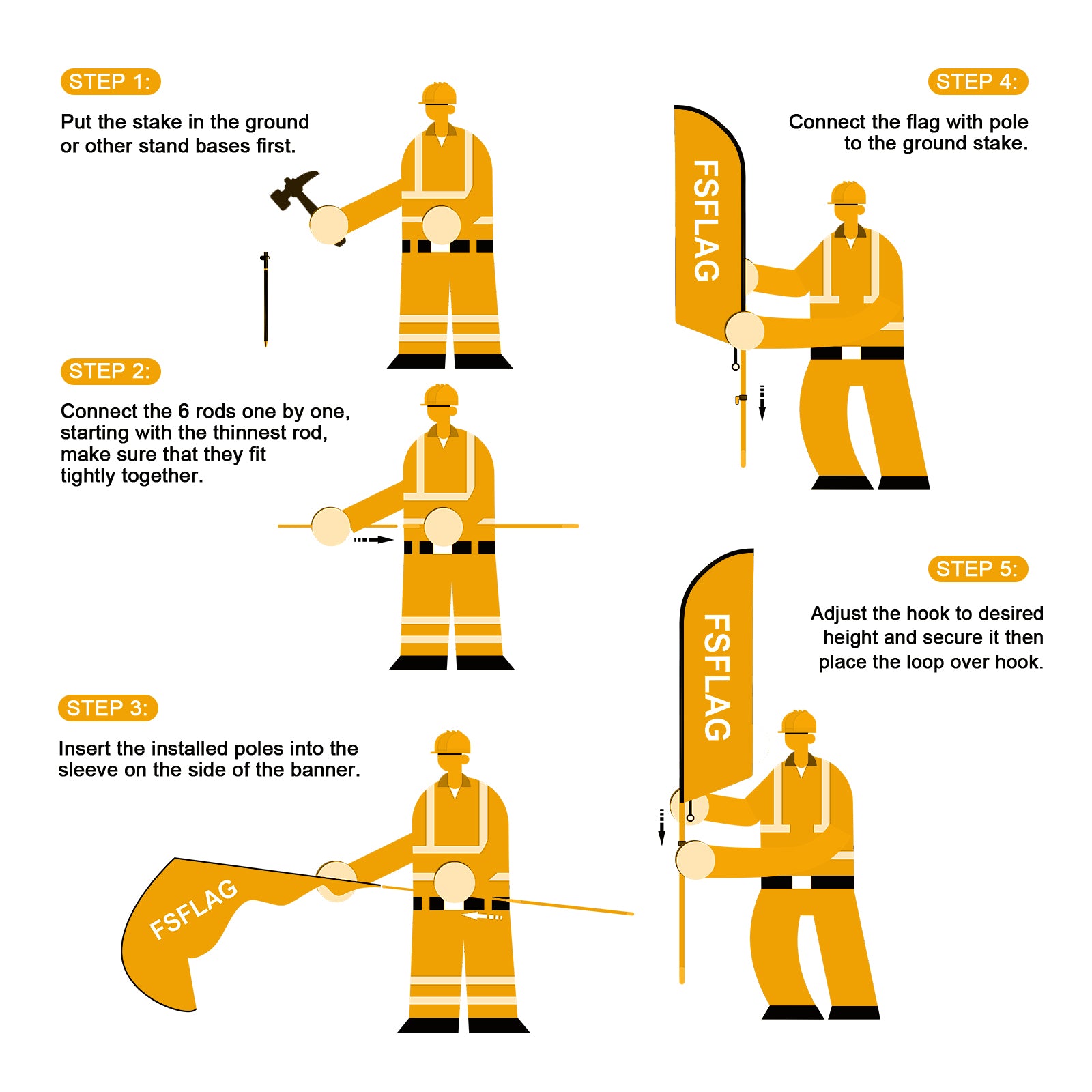 STEP 1:

Put the stake in the ground or other stand bases first.

STEP 2:

Connect the 6 rods one by one, starting with the thinnest rod, make sure that they fit tightly together.

STEP 3:

Insert the installed poles into the sleeve on the side of the banner.

FSFLAG

STEP 4:

Connect the flag with pole to the ground stake.

FSFLAG

STEP 5:

Adjust the hook to desired height and secure it then place the loop over hook.

FSFLAG