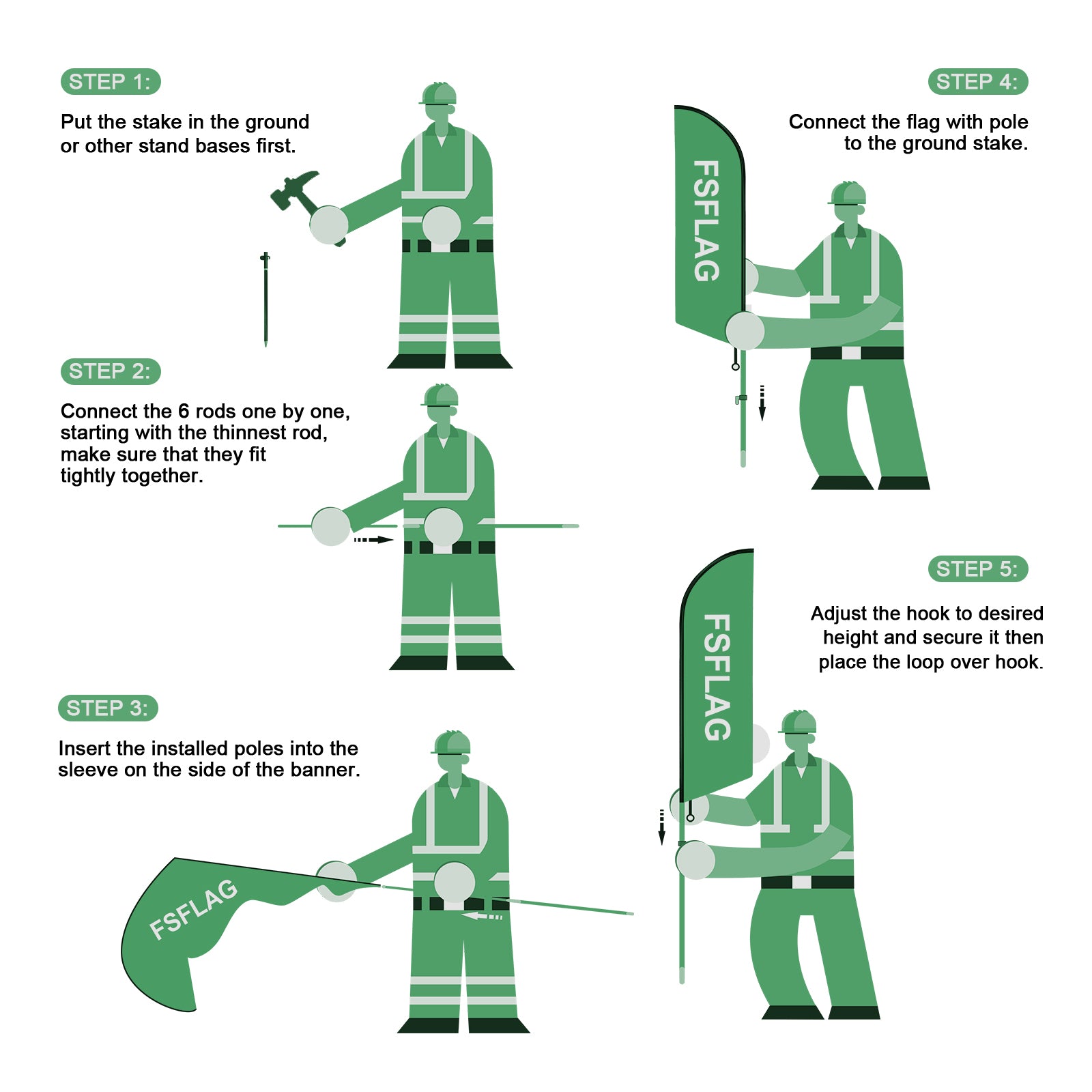 STEP 1:

Put the stake in the ground or other stand bases first.

STEP 2:

Connect the 6 rods one by one, starting with the thinnest rod, make sure that they fit tightly together.

STEP 3:

Insert the installed poles into the sleeve on the side of the banner.

FSFLAG

STEP 4:

Connect the flag with pole to the ground stake.

FSFLAG

STEP 5:

Adjust the hook to desired height and secure it then place the loop over hook.

FSFLAG