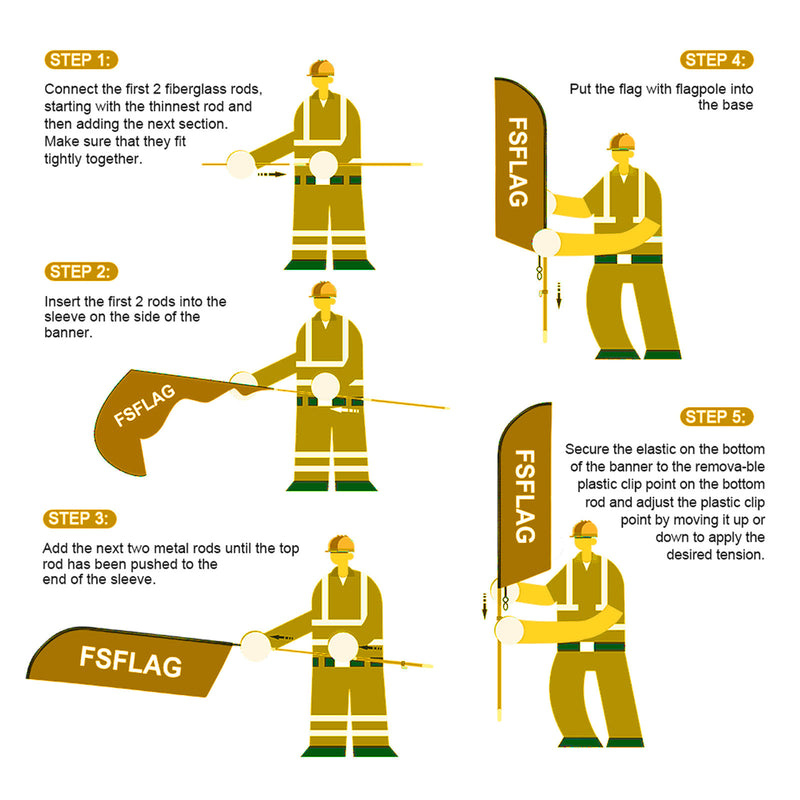 STEP 1:

Connect the first 2 fiberglass rods, starting with the thinnest rod and then adding the next section. Make sure that they fit tightly together.

STEP 2:

Insert the first 2 rods into the sleeve on the side of the banner.

FSFLAG

STEP 3:

Add the next two metal rods until the top rod has been pushed to the end of the sleeve.

FSFLAG

STEP 4:

Put the flag with flagpole into the base

FSFLAG

STEP 5:

Secure the elastic on the bottom of the banner to the remova-ble plastic clip point on the bottom rod and adjust the plastic clip point by moving it up or down to apply the desired tension.

FSFLAG