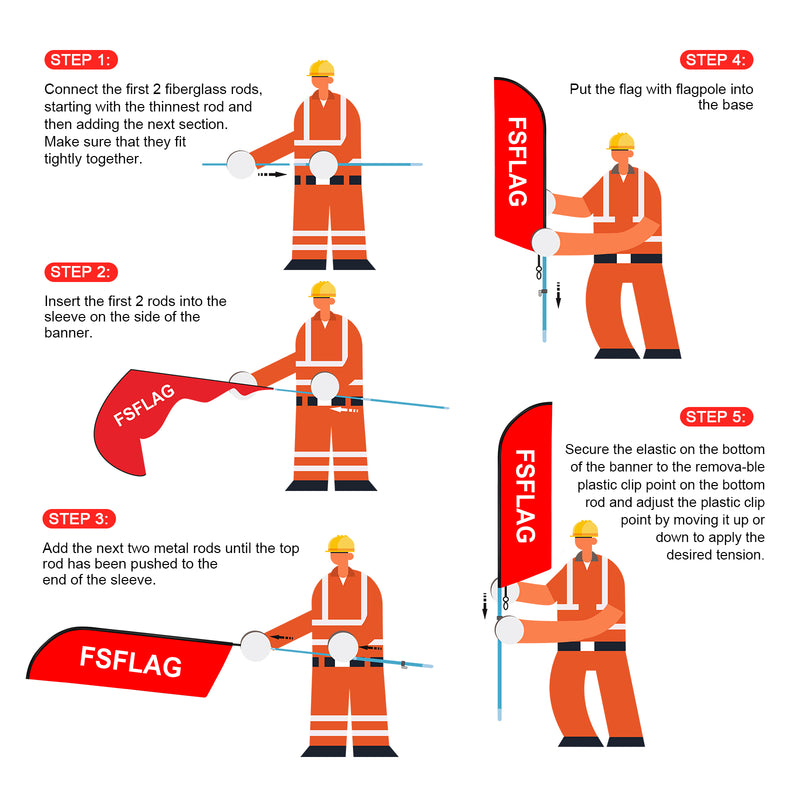 STEP 1:

Connect the first 2 fiberglass rods, starting with the thinnest rod and then adding the next section. Make sure that they fit tightly together.

STEP 2:

Insert the first 2 rods into the sleeve on the side of the banner.

FSFLAG

STEP 3:

Add the next two metal rods until the top rod has been pushed to the end of the sleeve.

FSFLAG

STEP 4:

Put the flag with flagpole into the base

FSFLAG

STEP 5:

Secure the elastic on the bottom of the banner to the remova-ble plastic clip point on the bottom rod and adjust the plastic clip point by moving it up or down to apply the desired tension.

FSFLAG