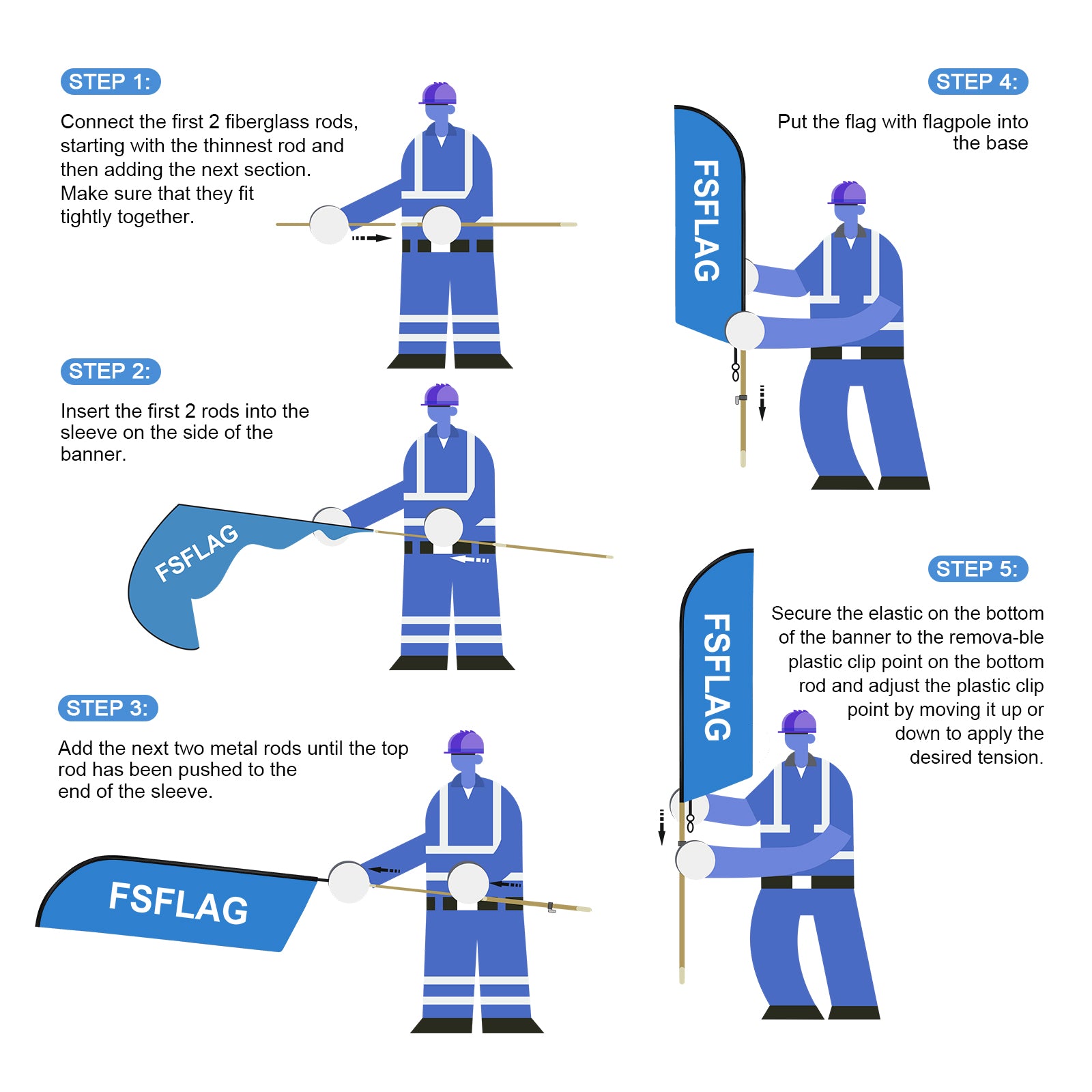 STEP 1:

Connect the first 2 fiberglass rods, starting with the thinnest rod and then adding the next section. Make sure that they fit tightly together.

STEP 2:

Insert the first 2 rods into the sleeve on the side of the banner.

FSFLAG

STEP 3:

Add the next two metal rods until the top rod has been pushed to the end of the sleeve.

FSFLAG

STEP 4:

Put the flag with flagpole into the base

FSFLAG

STEP 5:

Secure the elastic on the bottom of the banner to the remova-ble plastic clip point on the bottom rod and adjust the plastic clip point by moving it up or down to apply the desired tension.

FSFLAG