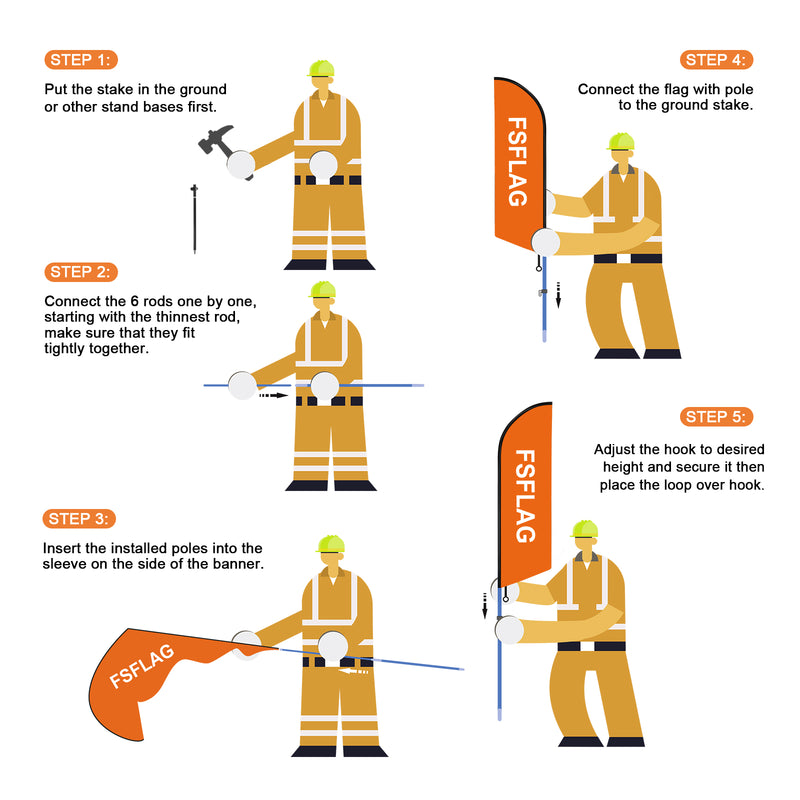 STEP 1:

Put the stake in the ground or other stand bases first.

STEP 2:

Connect the 6 rods one by one, starting with the thinnest rod, make sure that they fit tightly together.

STEP 3:

Insert the installed poles into the sleeve on the side of the banner.

FSFLAG

STEP 4:

Connect the flag with pole to the ground stake.

FSFLAG

STEP 5:

Adjust the hook to desired height and secure it then place the loop over hook.

FSFLAG