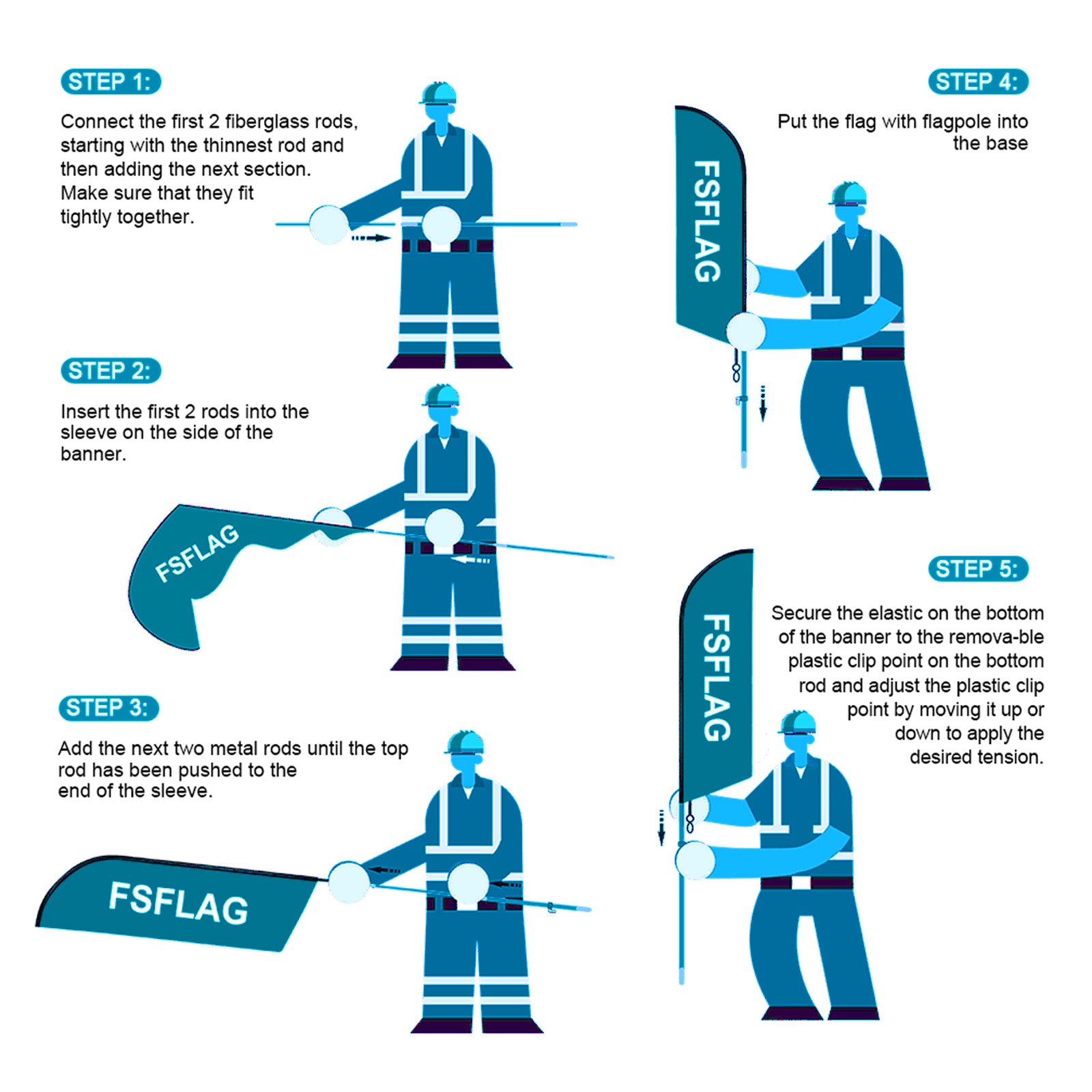 STEP 1:

Connect the first 2 fiberglass rods, starting with the thinnest rod and then adding the next section. Make sure that they fit tightly together.

STEP 2:

Insert the first 2 rods into the sleeve on the side of the banner.

FSFLAG

STEP 3:

Add the next two metal rods until the top rod has been pushed to the end of the sleeve.

FSFLAG

STEP 4:

Put the flag with flagpole into the base

FSFLAG

STEP 5:

Secure the elastic on the bottom of the banner to the remova-ble plastic clip point on the bottom rod and adjust the plastic clip point by moving it up or down to apply the desired tension.

FSFLAG