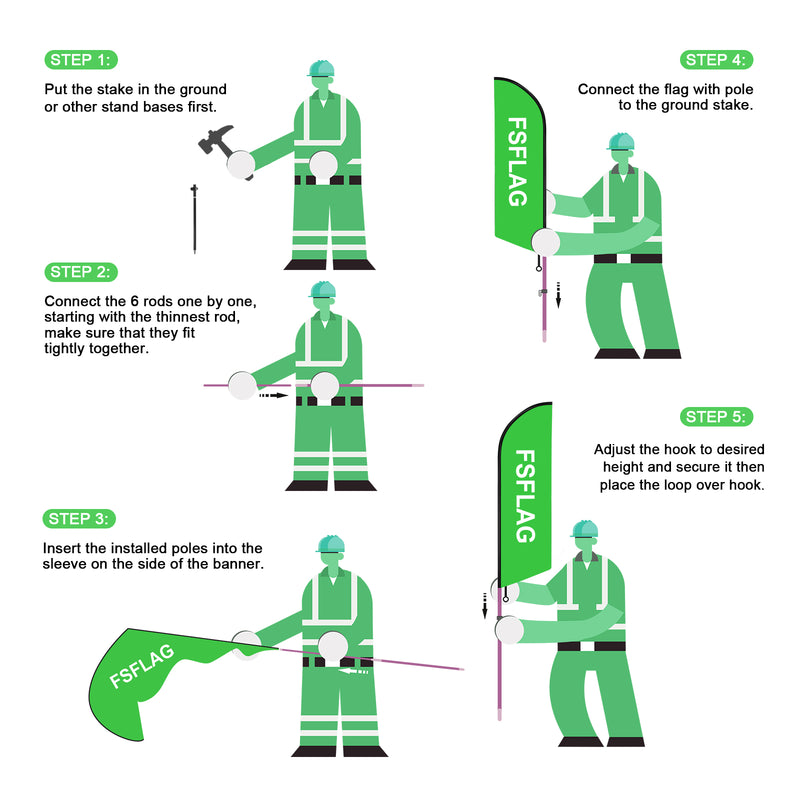 STEP 1:
Put the stake in the ground or other stand bases first.

STEP 2:
Connect the 6 rods one by one, starting with the thinnest rod, make sure that they fit tightly together.

STEP 3:
Insert the installed poles into the sleeve on the side of the banner.

FSFLAG

STEP 4:
Connect the flag with pole to the ground stake.

FSFLAG

STEP 5:
Adjust the hook to desired height and secure it then place the loop over hook.

FSFLAG