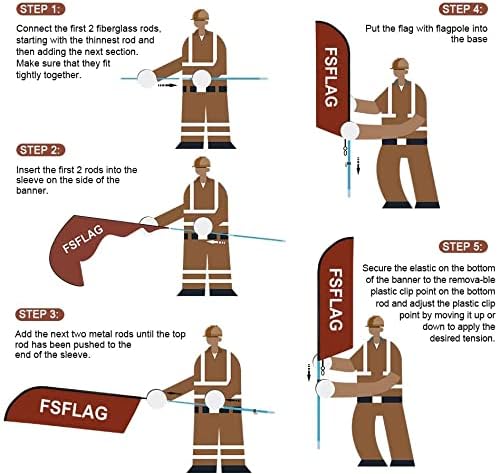 STEP 1:

Connect the first 2 fiberglass rods, starting with the thinnest rod and then adding the next section. Make sure that they fit tightly together.

STEP 2:

Insert the first 2 rods into the sleeve on the side of the banner.

FSFLAG

STEP 3:

Add the next two metal rods until the top rod has been pushed to the end of the sleeve.

FSFLAG

STEP 4:

Put the flag with flagpole into the base

FSFLAG

STEP 5:

Secure the elastic on the bottom of the banner to the remova-ble plastic clip point on the bottom rod and adjust the plastic clip point by moving it up or down to apply the desired tension.

FSFLAG