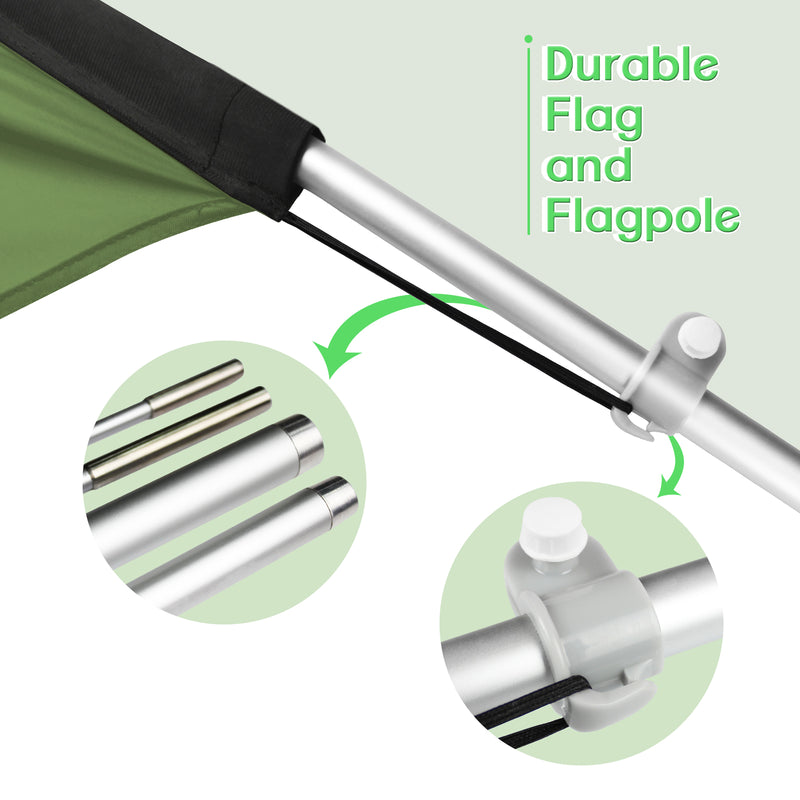 Durable Flag and Flagpole