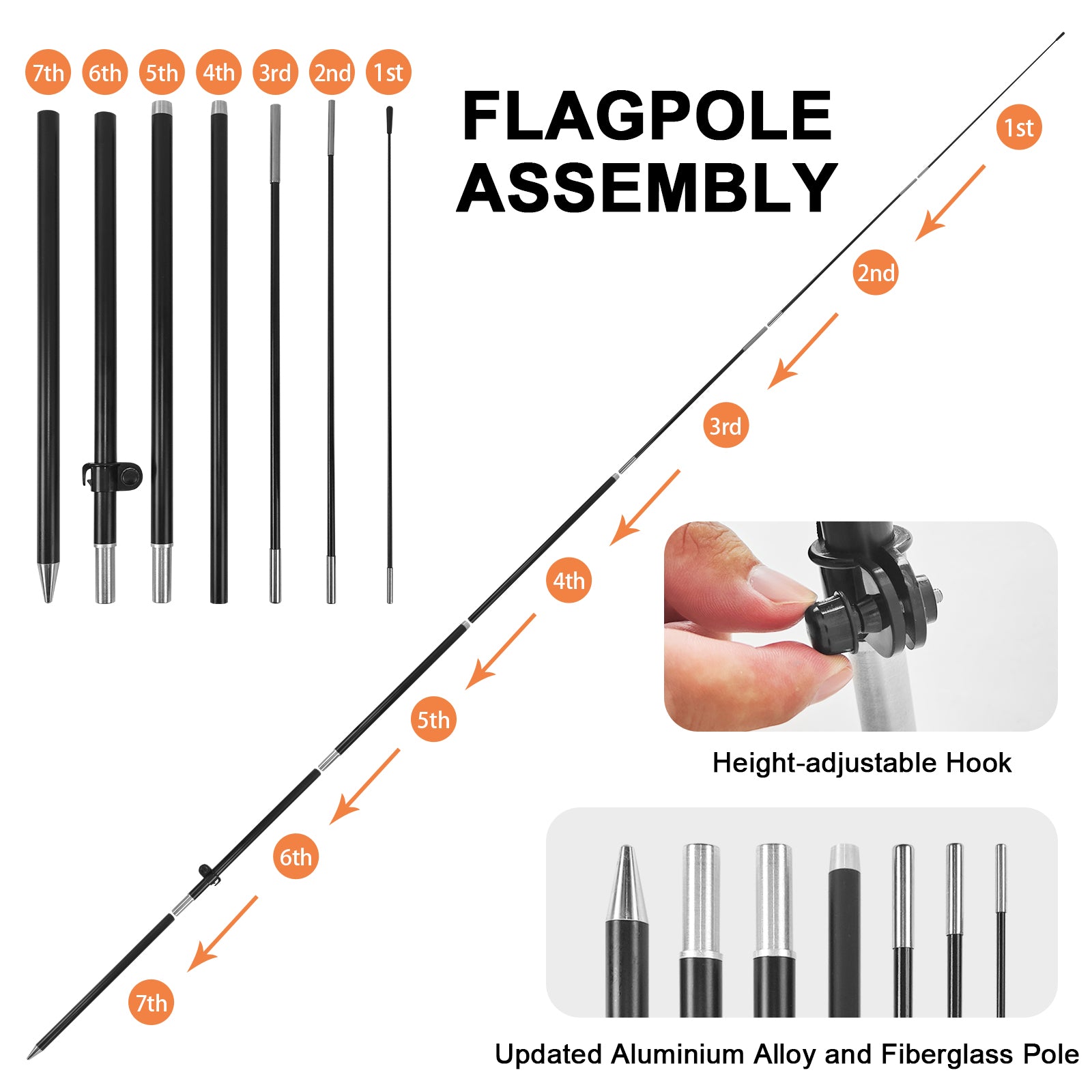 7th 6th 5th 4th 3rd 2nd 1st

FLAGPOLE ASSEMBLY

1st

2nd

3rd

4th

5th

6th

7th

Height-adjustable Hook

Updated Aluminium Alloy and Fiberglass Pole