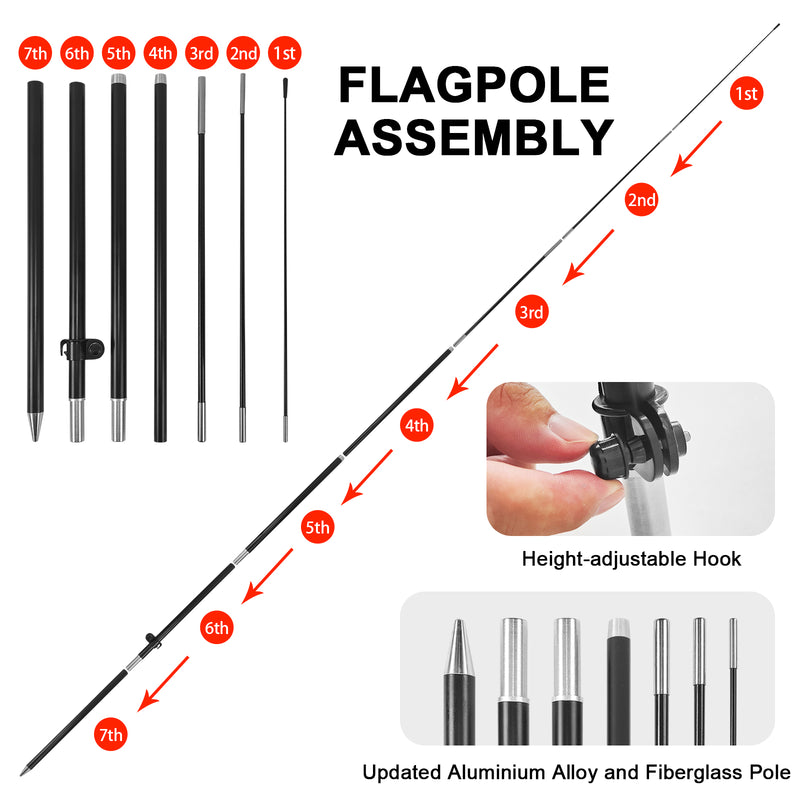 7th 6th 5th 4th 3rd 2nd 1st

FLAGPOLE ASSEMBLY

1st

2nd

3rd

4th

5th

6th

7th

Height-adjustable Hook

Updated Aluminium Alloy and Fiberglass Pole