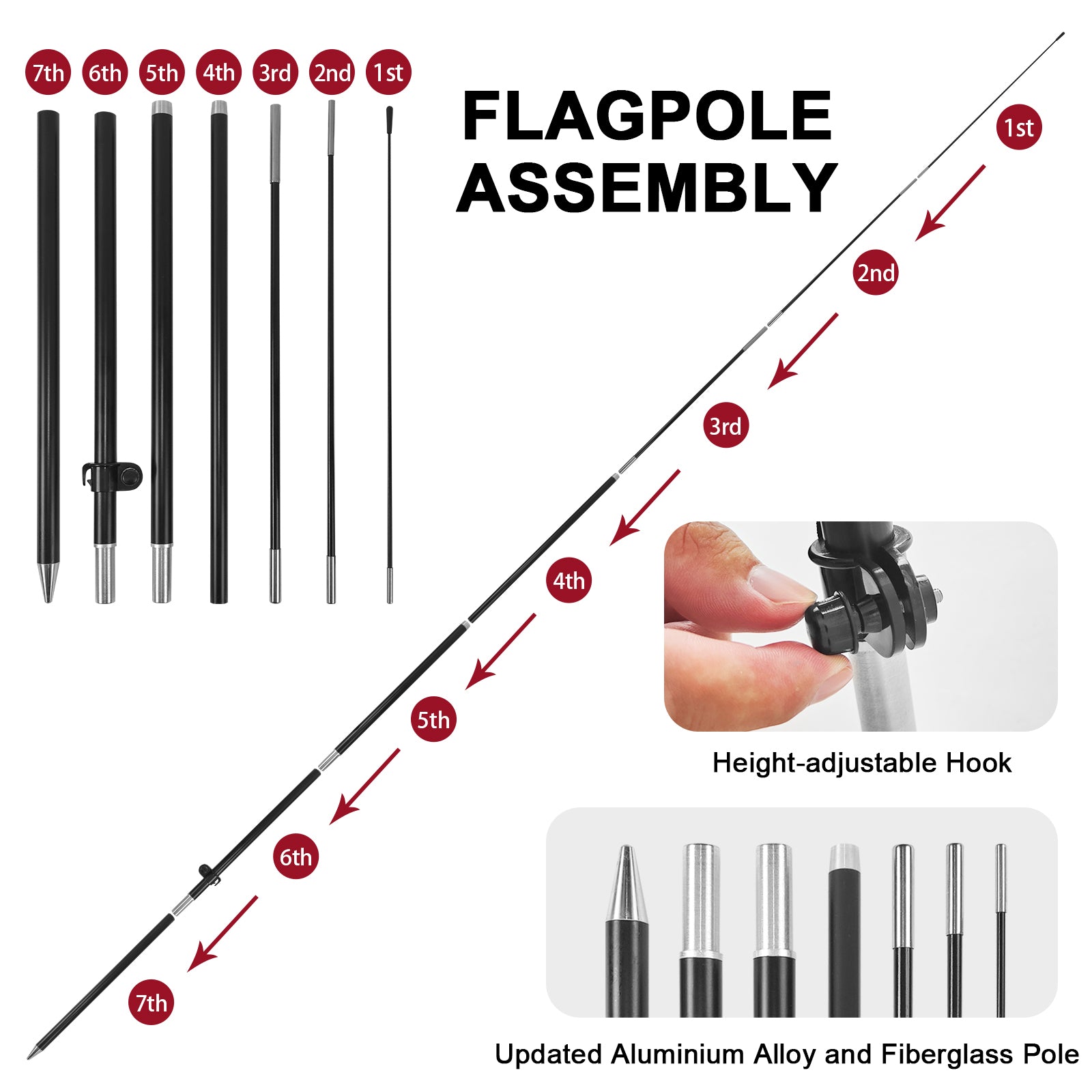 7th 6th 5th 4th 3rd 2nd 1st

FLAGPOLE ASSEMBLY

1st

2nd

3rd

4th

5th

6th

7th

Height-adjustable Hook

Updated Aluminium Alloy and Fiberglass Pole