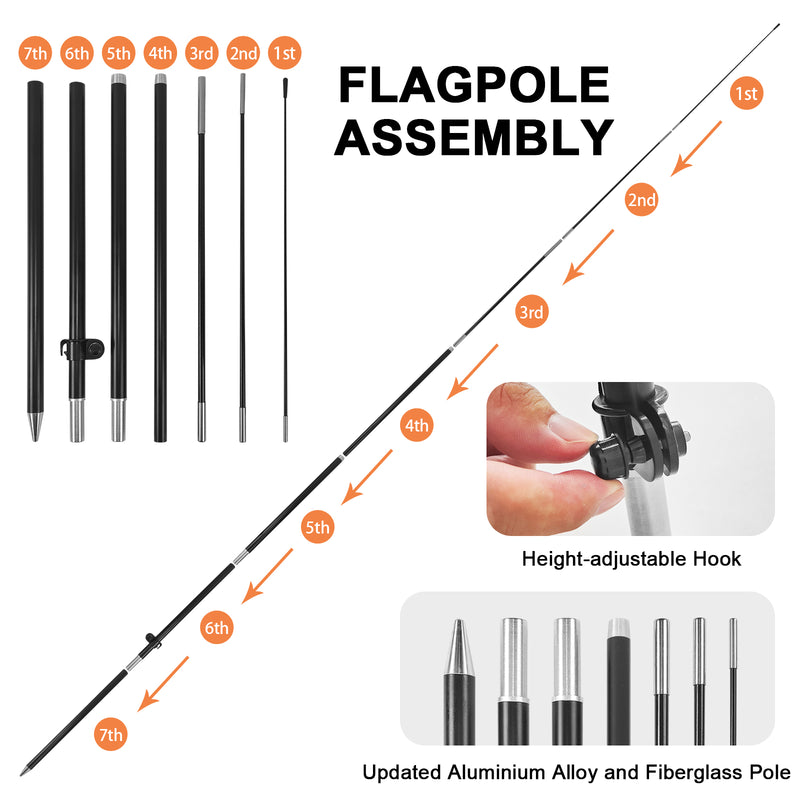 7th 6th 5th 4th 3rd 2nd 1st

FLAGPOLE ASSEMBLY

1st

2nd

3rd

4th

5th

6th

7th

Height-adjustable Hook

Updated Aluminium Alloy and Fiberglass Pole