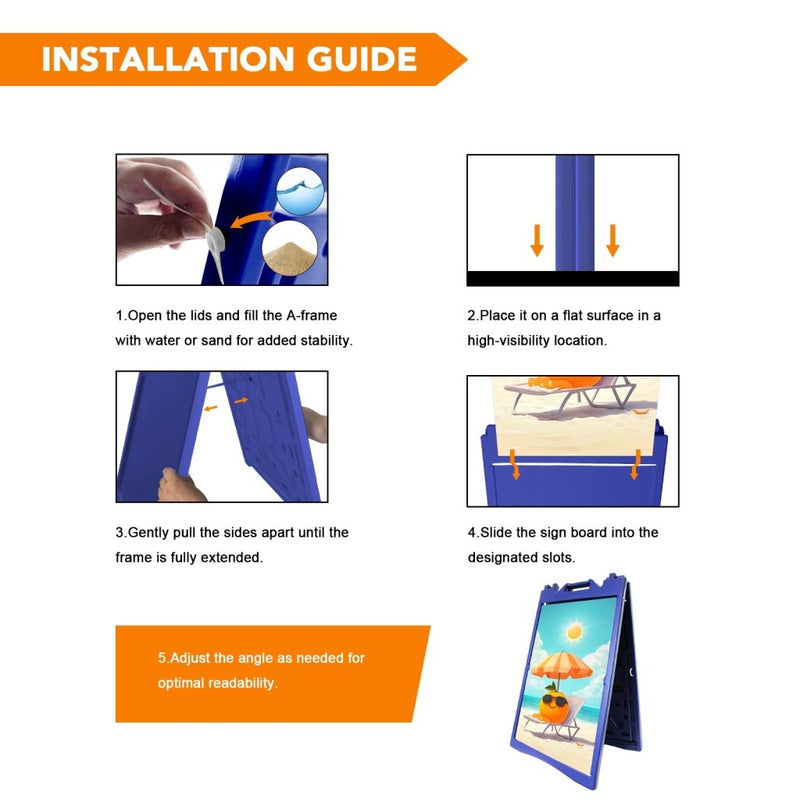 INSTALLATION GUIDE

1.Open the lids and fill the A-frame with water or sand for added stability.

2.Place it on a flat surface in a high-visibility location.

3.Gently pull the sides apart until the frame is fully extended.

4.Slide the sign board into the designated slots.

5.Adjust the angle as needed for optimal readability.