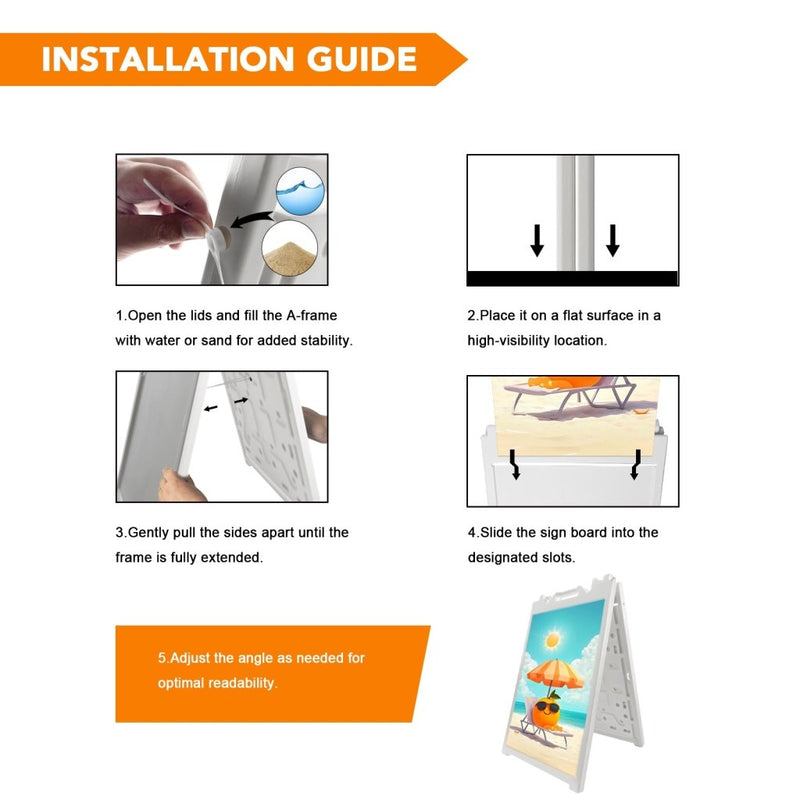 INSTALLATION GUIDE

1.Open the lids and fill the A-frame with water or sand for added stability.

2.Place it on a flat surface in a high-visibility location.

3.Gently pull the sides apart until the frame is fully extended.

4.Slide the sign board into the designated slots.

5.Adjust the angle as needed for optimal readability.