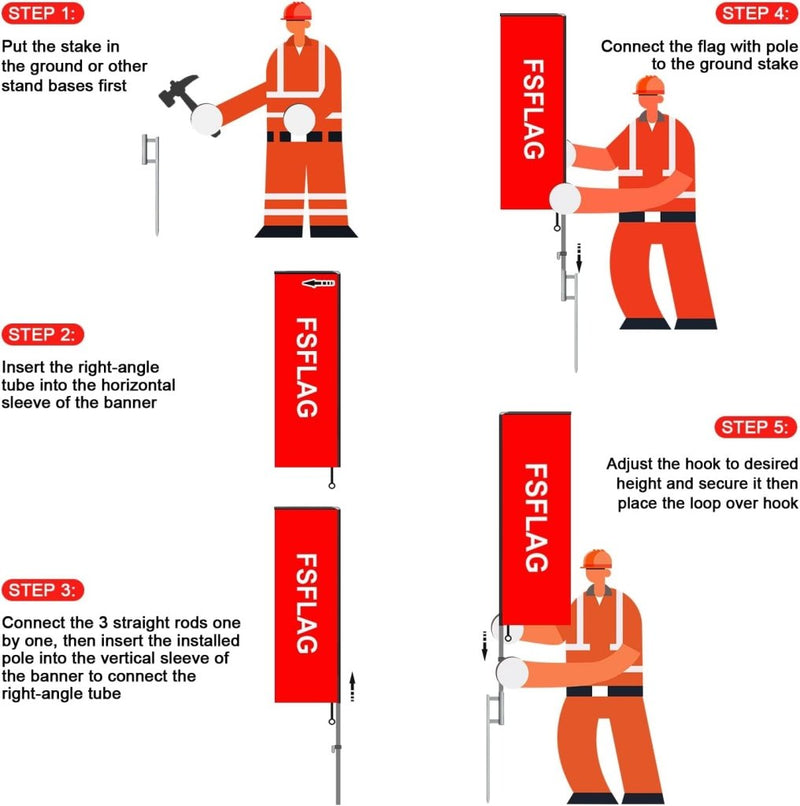 STEP 1:

Put the stake in the ground or other stand bases first

STEP 2:

Insert the right-angle tube into the horizontal sleeve of the banner

FSFLAG

STEP 3:

Connect the 3 straight rods one by one, then insert the installed pole into the vertical sleeve of the banner to connect the right-angle tube

FSFLAG

STEP 4:

Connect the flag with pole to the ground stake

FSFLAG

STEP 5:

Adjust the hook to desired height and secure it then place the loop over hook

FSFLAG