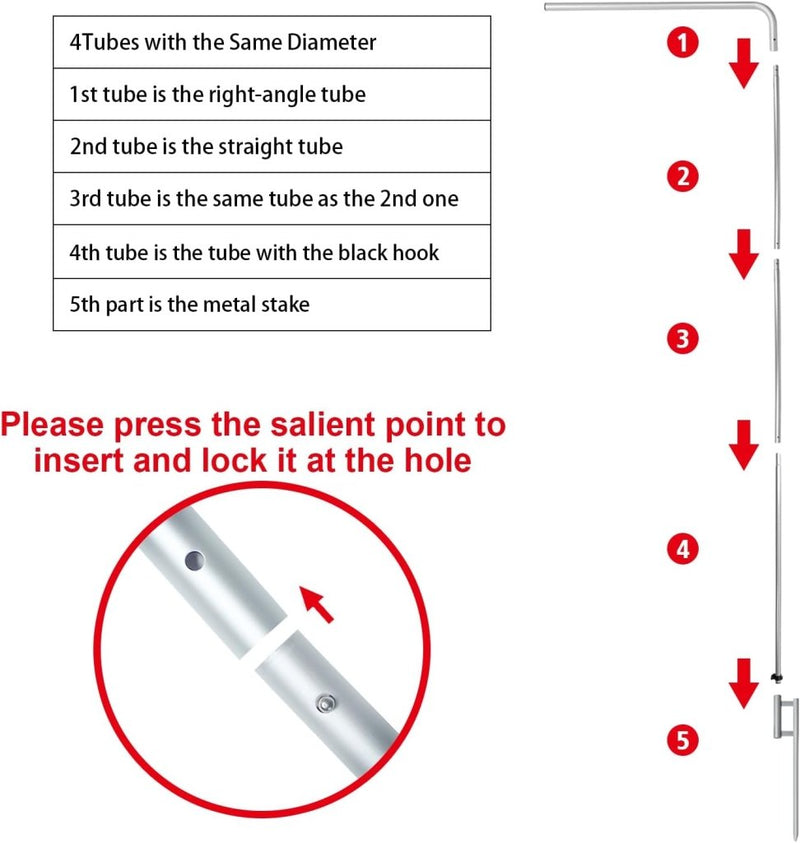 | 4Tubes with the Same Diameter |
|---|
| 1st tube is the right-angle tube |
| 2nd tube is the straight tube |
| 3rd tube is the same tube as the 2nd one |
| 4th tube is the tube with the black hook |
| 5th part is the metal stake |

Please press the salient point to insert and lock it at the hole

1
2
3
4
5