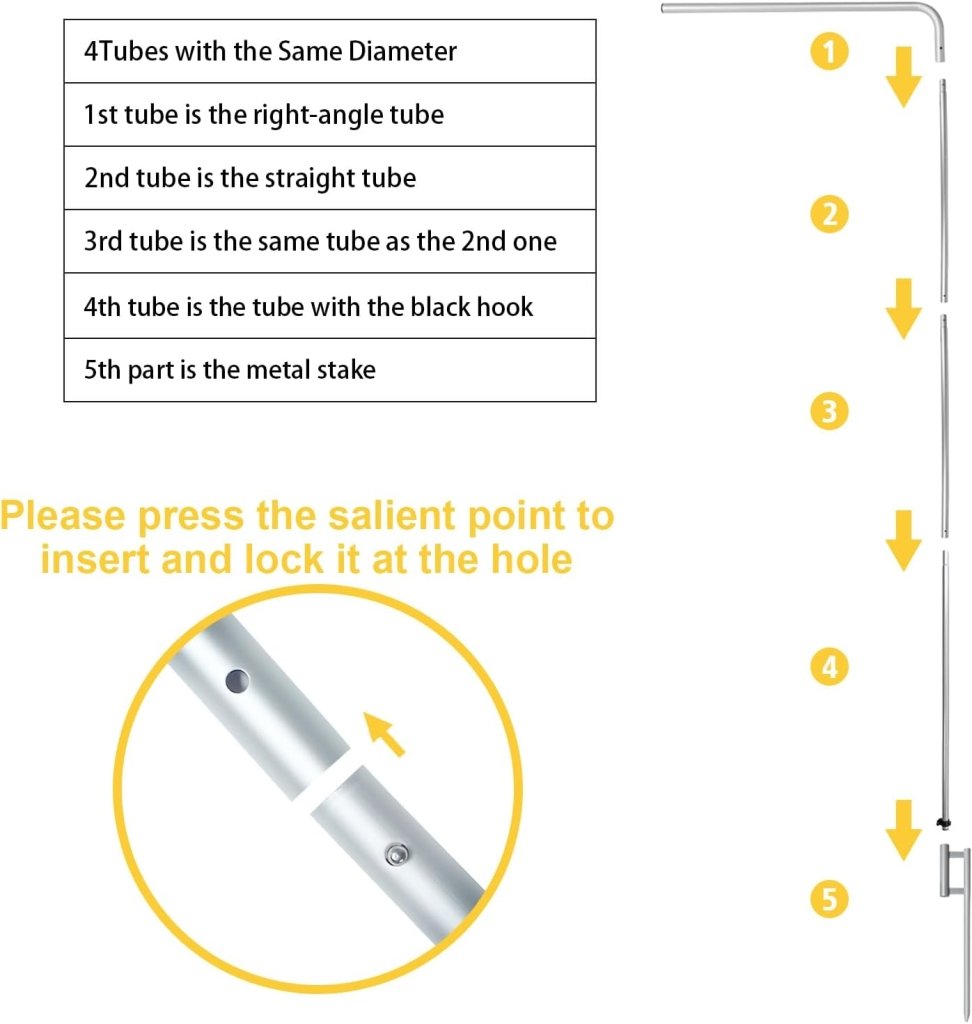 | 4Tubes with the Same Diameter |
|---|
| 1st tube is the right-angle tube |
| 2nd tube is the straight tube |
| 3rd tube is the same tube as the 2nd one |
| 4th tube is the tube with the black hook |
| 5th part is the metal stake |

Please press the salient point to insert and lock it at the hole

1
2
3
4
5