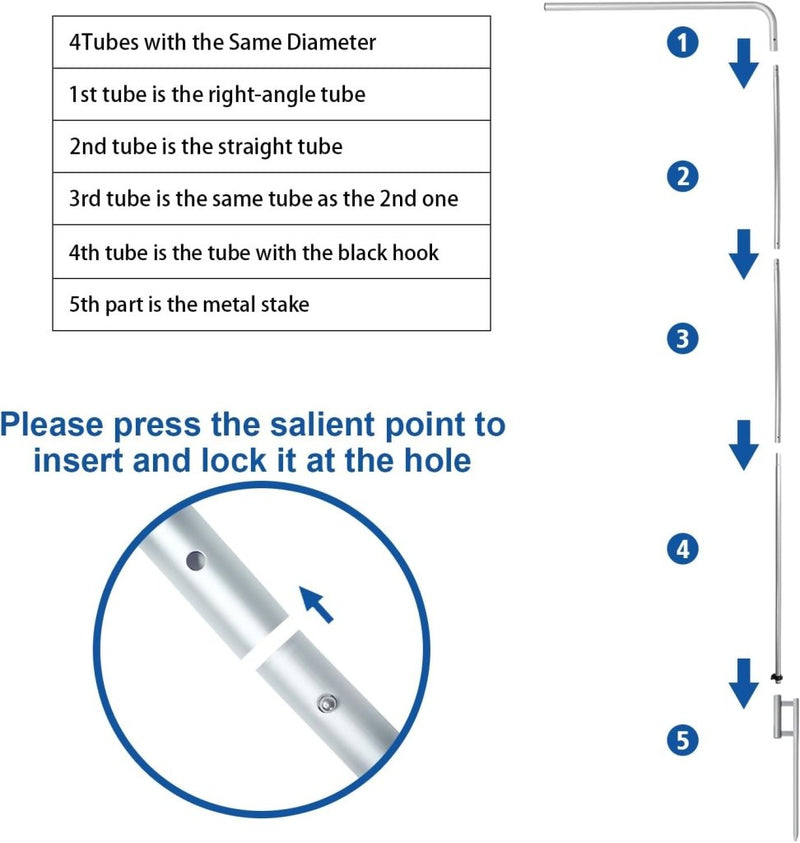 | 4Tubes with the Same Diameter |
|---|
| 1st tube is the right-angle tube |
| 2nd tube is the straight tube |
| 3rd tube is the same tube as the 2nd one |
| 4th tube is the tube with the black hook |
| 5th part is the metal stake |

Please press the salient point to insert and lock it at the hole

1

2

3

4

5