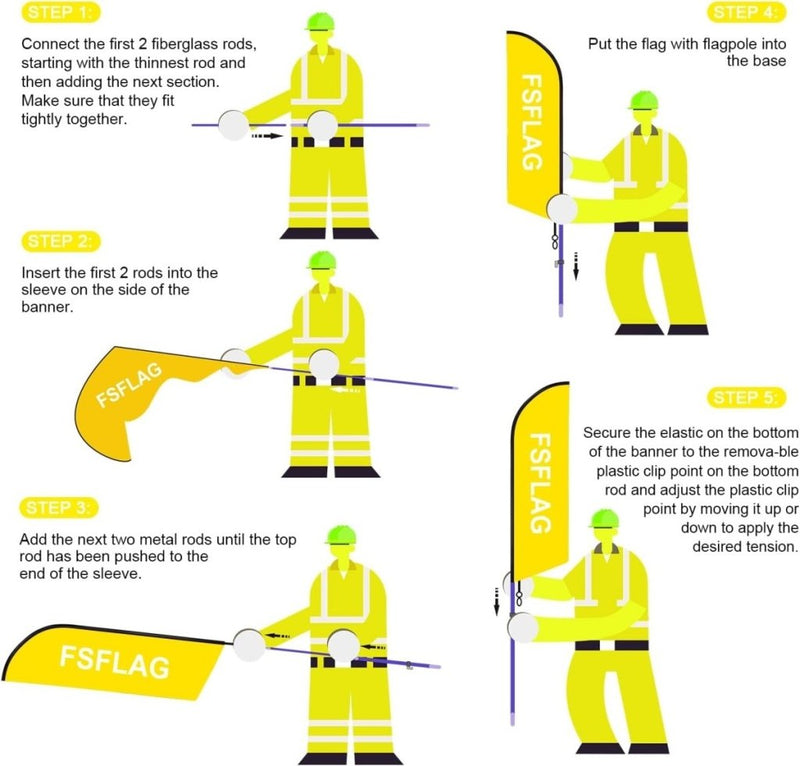 STEP 1:

Connect the first 2 fiberglass rods, starting with the thinnest rod and then adding the next section. Make sure that they fit tightly together.

STEP 2:

Insert the first 2 rods into the sleeve on the side of the banner.

FSFLAG

STEP 3:

Add the next two metal rods until the top rod has been pushed to the end of the sleeve.

FSFLAG

STEP 4:

Put the flag with flagpole into the base

FSFLAG

STEP 5:

Secure the elastic on the bottom of the banner to the remova-ble plastic clip point on the bottom rod and adjust the plastic clip point by moving it up or down to apply the desired tension.

FSFLAG