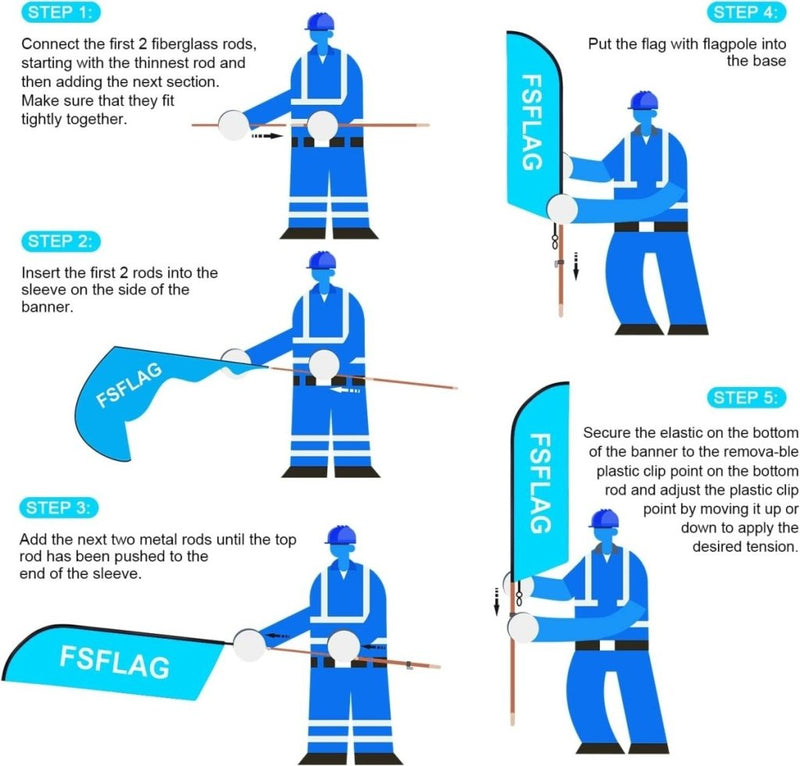 STEP 1:

Connect the first 2 fiberglass rods, starting with the thinnest rod and then adding the next section. Make sure that they fit tightly together.

STEP 2:

Insert the first 2 rods into the sleeve on the side of the banner.

FSFLAG

STEP 3:

Add the next two metal rods until the top rod has been pushed to the end of the sleeve.

FSFLAG

STEP 4:

Put the flag with flagpole into the base

FSFLAG

STEP 5:

Secure the elastic on the bottom of the banner to the remova-ble plastic clip point on the bottom rod and adjust the plastic clip point by moving it up or down to apply the desired tension.

FSFLAG